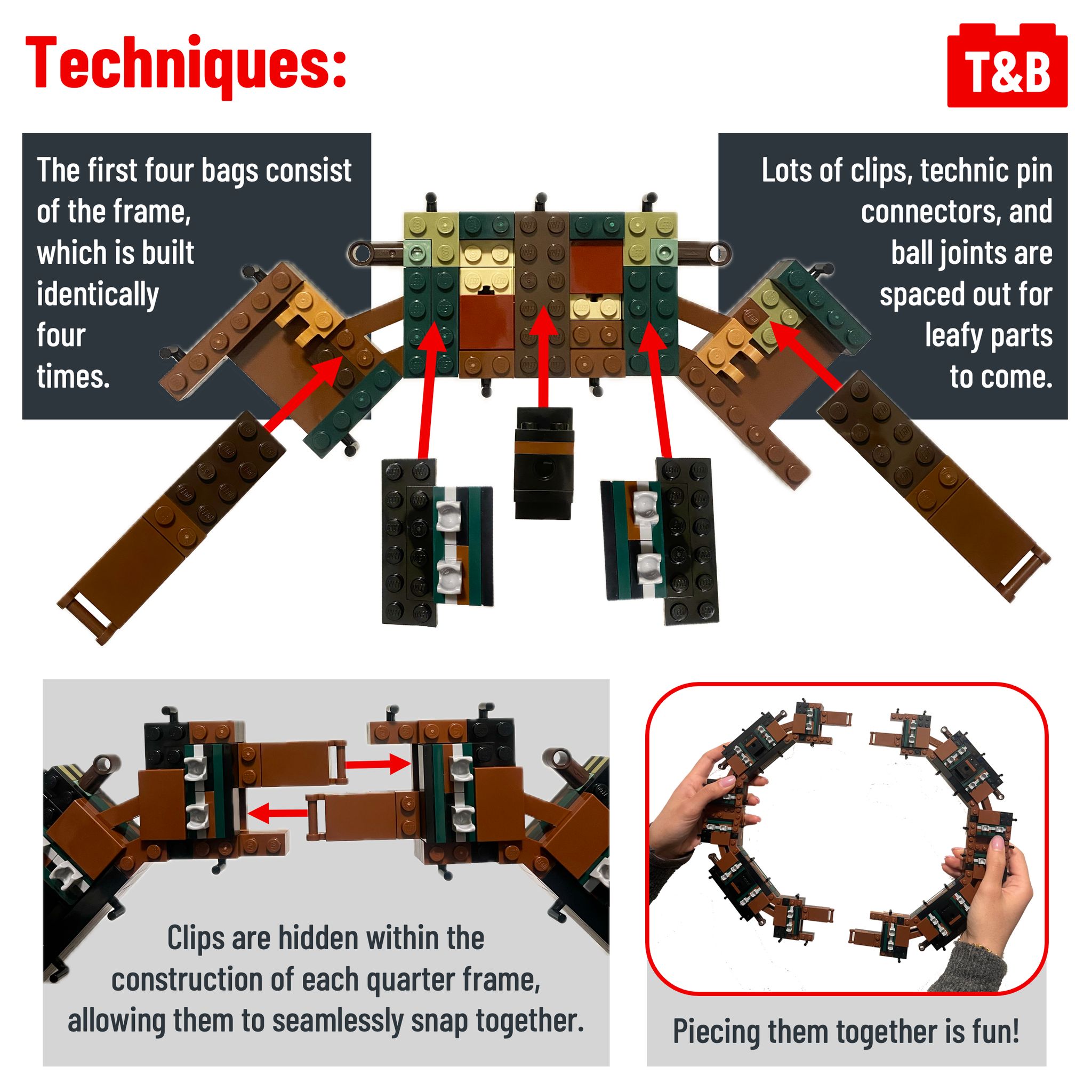 Techniques:

T&B

The first four bags consist of the frame, which is built identically four times.

Lots of clips, technic pin connectors, and ball joints are spaced out for leafy parts to come.

Clips are hidden within the construction of each quarter frame, allowing them to seamlessly snap together.

Piecing them together is fun!