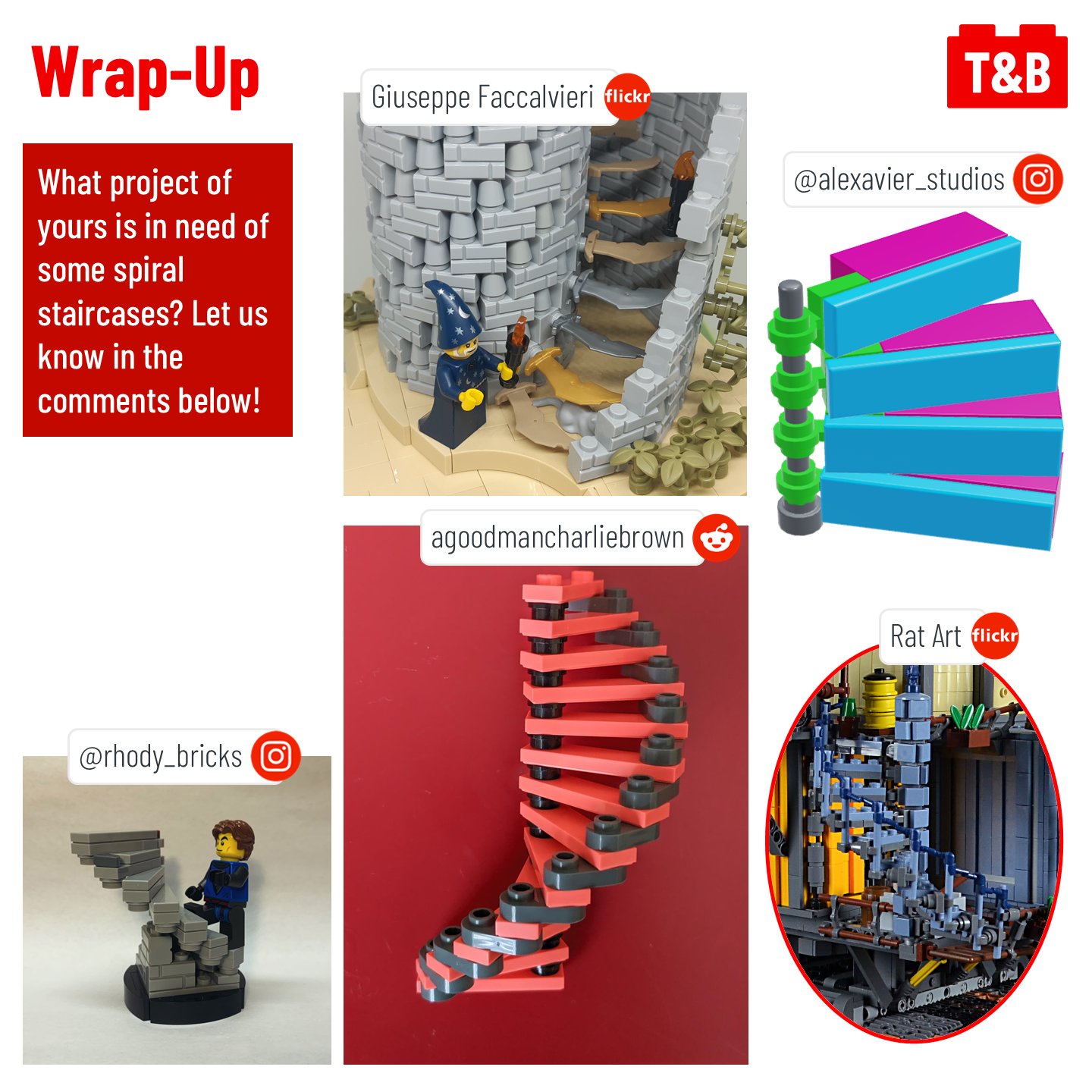 Wrap-Up

T&B

What project of yours is in need of some spiral staircases? Let us know in the comments below!

Giuseppe Faccalvieri flickr

@alexavier_studios

agoodmancharliebrown

Rat Art flickr

@rhody_bricks