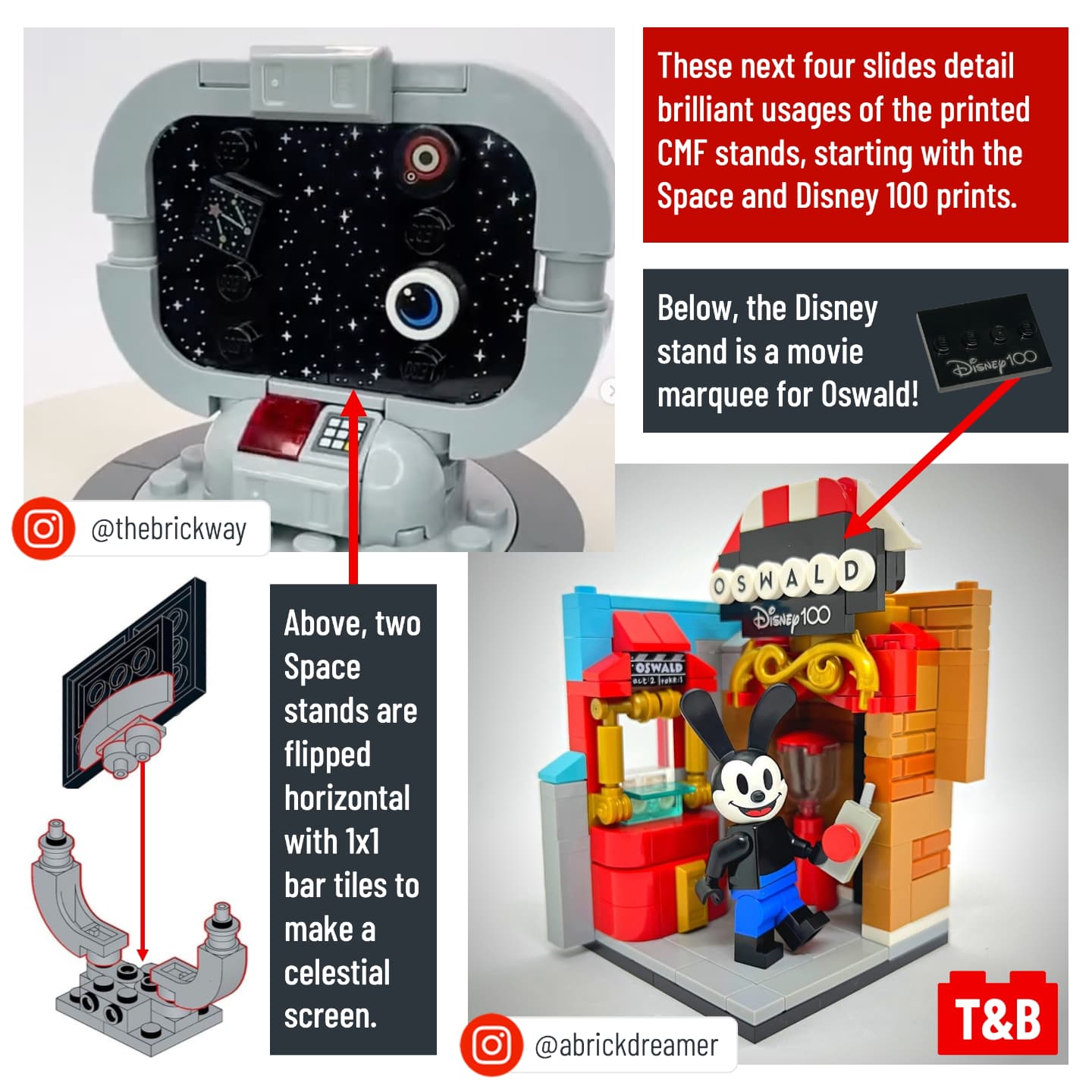 These next four slides detail brilliant usages of the printed CMF stands, starting with the Space and Disney 100 prints.

Below, the Disney stand is a movie marquee for Oswald!

Disney100

@thebrickway

Above, two Space stands are flipped horizontal with 1x1 bar tiles to make a celestial screen.

OSWALD

Disney100

OSWALD
act 2 take 1

@abrickdreamer

T&B