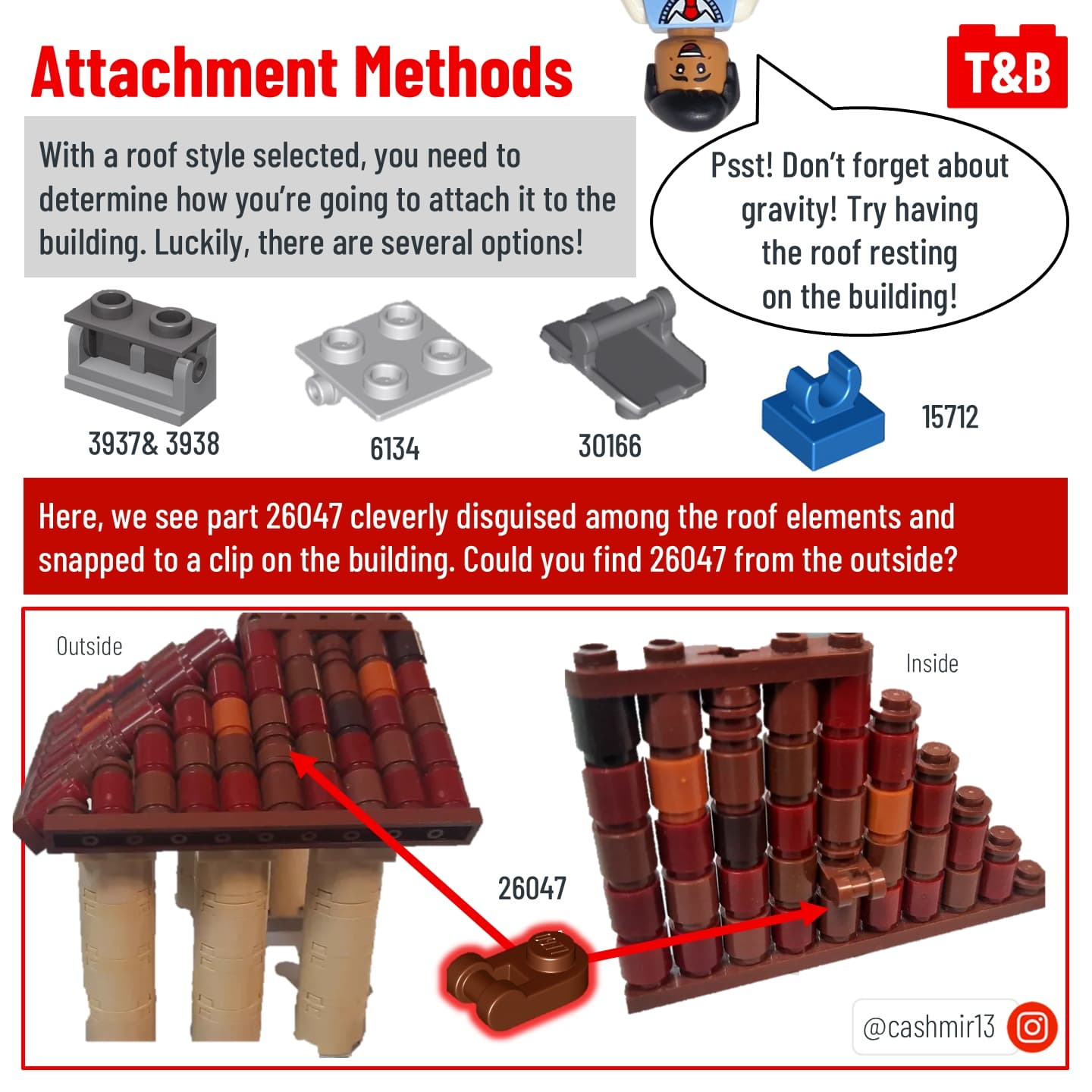 Attachment Methods

T&B

With a roof style selected, you need to determine how you're going to attach it to the building. Luckily, there are several options!

Psst! Don't forget about gravity! Try having the roof resting on the building!

3937& 3938

6134

30166

15712

Here, we see part 26047 cleverly disguised among the roof elements and snapped to a clip on the building. Could you find 26047 from the outside?

Outside

Inside

26047

@cashmir13