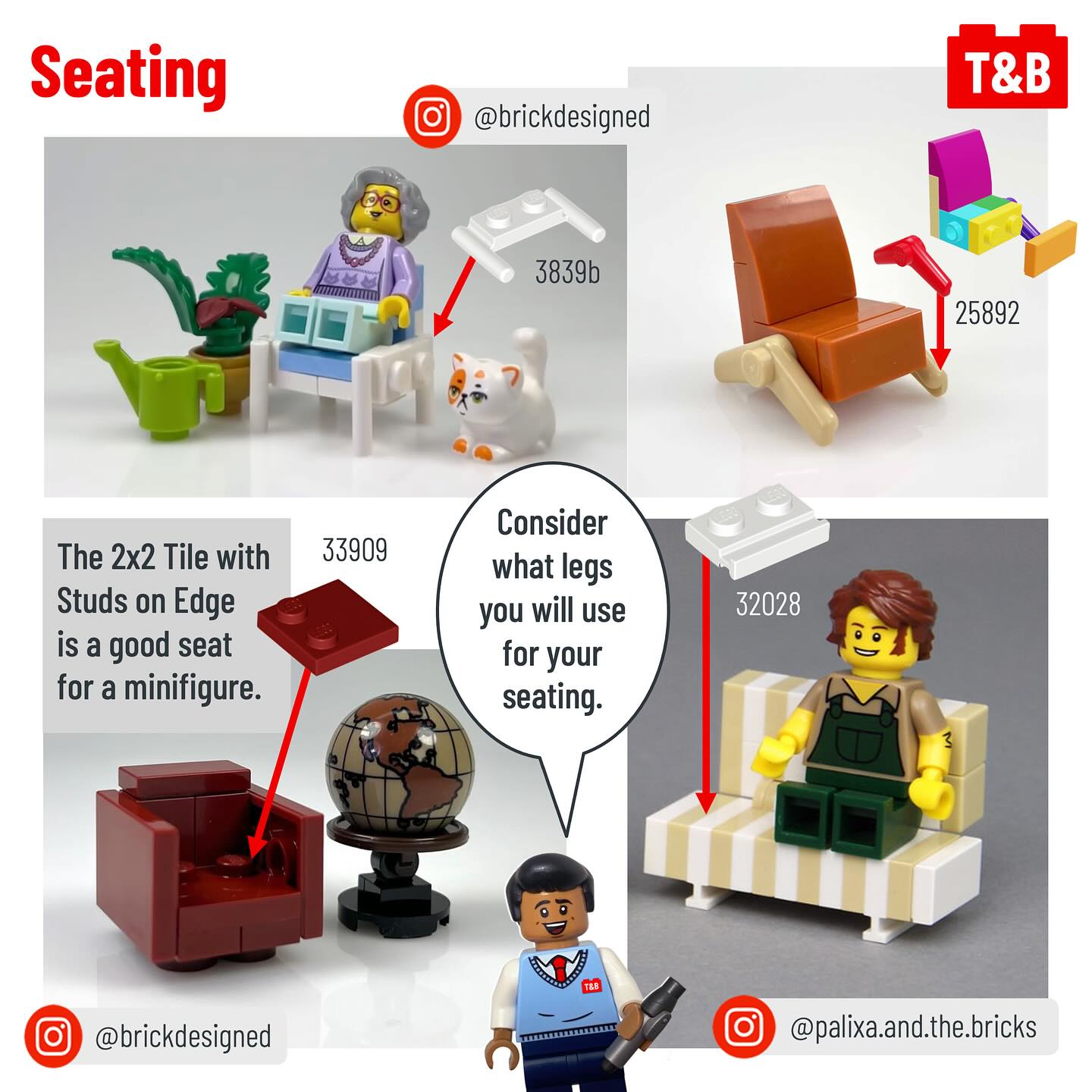 Seating

T&B

@brickdesigned

3839b

25892

The 2x2 Tile with Studs on Edge is a good seat for a minifigure.

33909

Consider what legs you will use for your seating.

32028

T&B

@brickdesigned

@palixa.and.the.bricks