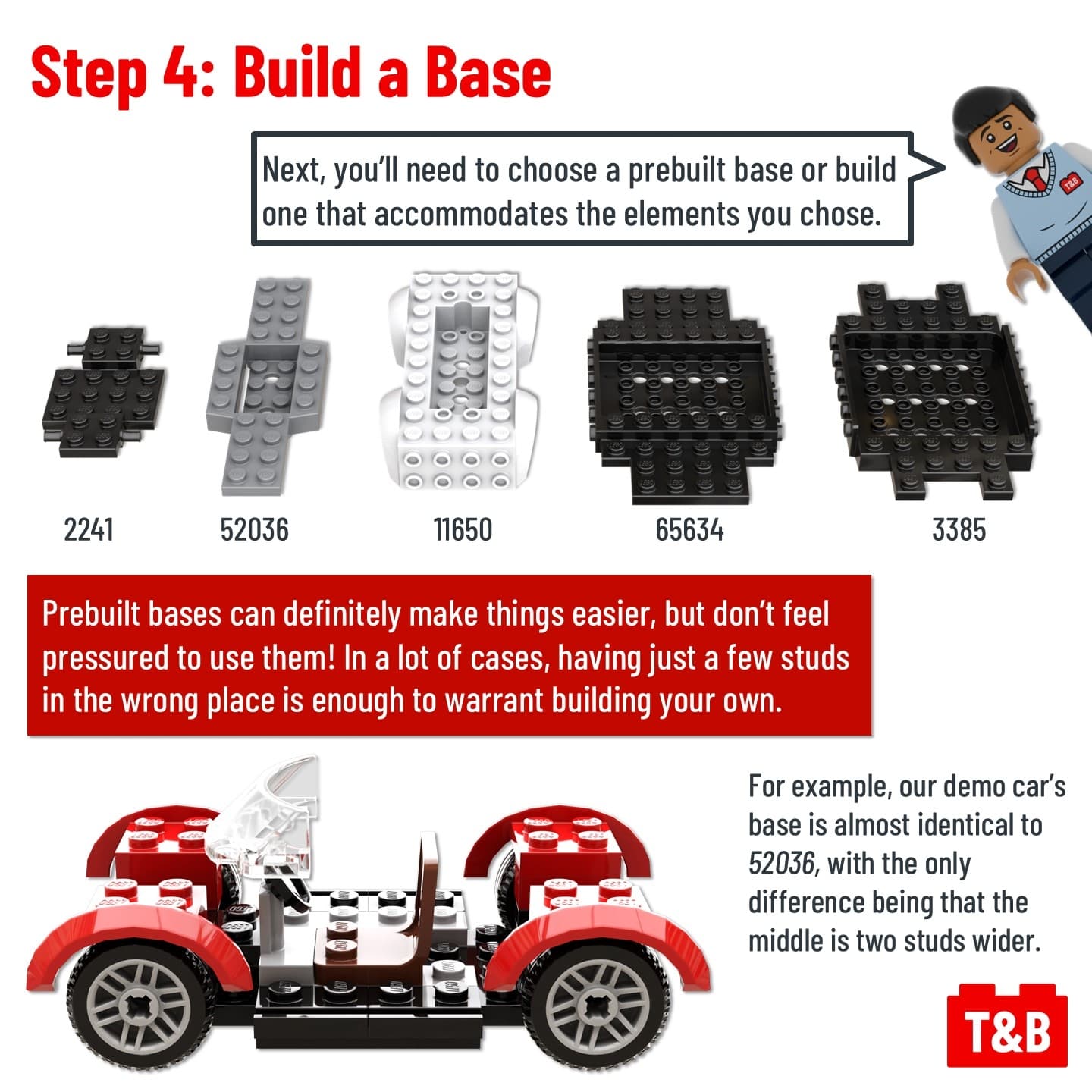 Step 4: Build a Base

Next, you'll need to choose a prebuilt base or build one that accommodates the elements you chose.

T&B

2241

52036

11650

65634

3385

Prebuilt bases can definitely make things easier, but don't feel pressured to use them! In a lot of cases, having just a few studs in the wrong place is enough to warrant building your own.

For example, our demo car's base is almost identical to 52036, with the only difference being that the middle is two studs wider.

T&B