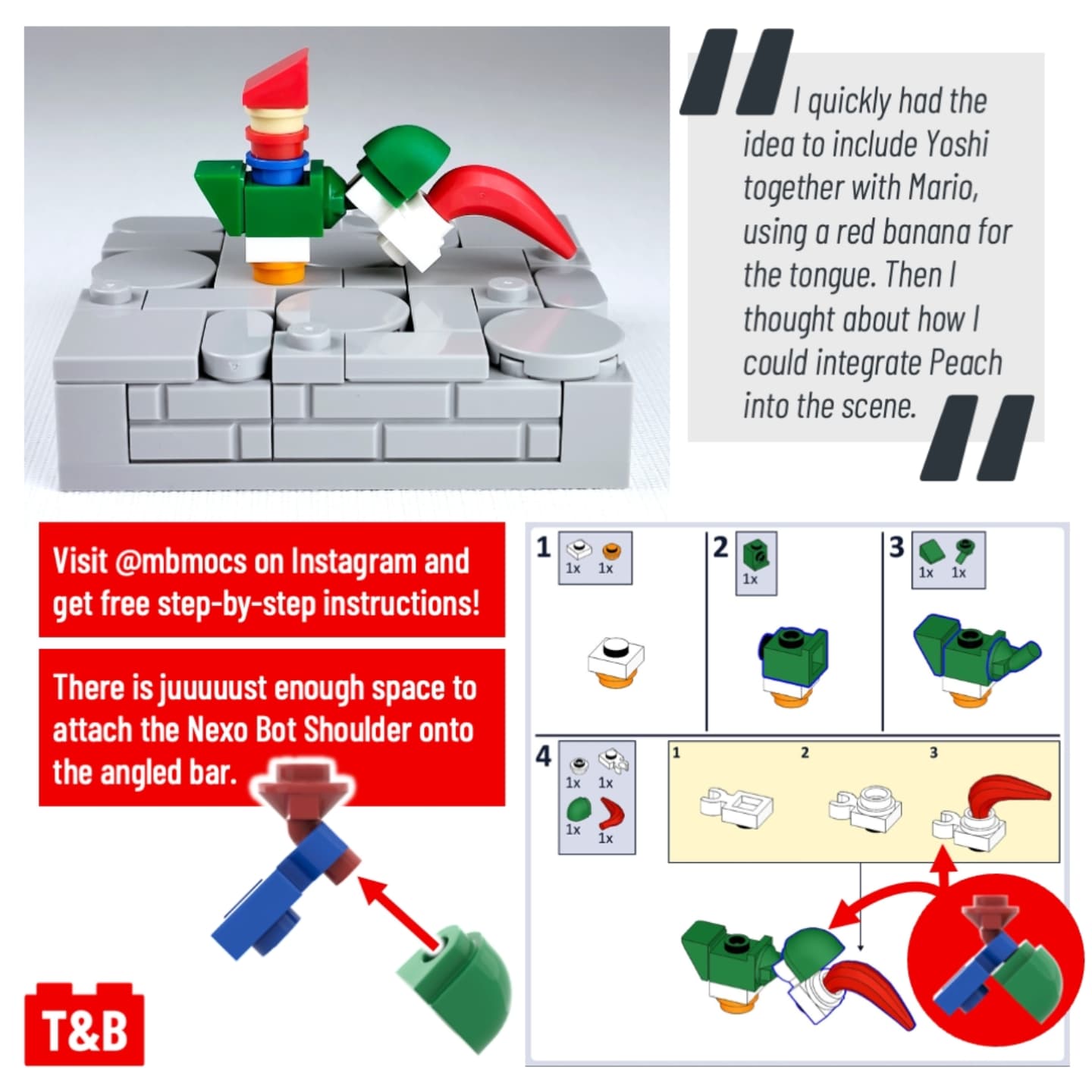 I quickly had the idea to include Yoshi together with Mario, using a red banana for the tongue. Then I thought about how I could integrate Peach into the scene.

Visit @mbmocs on Instagram and get free step-by-step instructions!

There is juuuuust enough space to attach the Nexo Bot Shoulder onto the angled bar.

T&B

1
1x 1x

2
1x

3
1x 1x

4
1x 1x
1x 1x

1 2 3