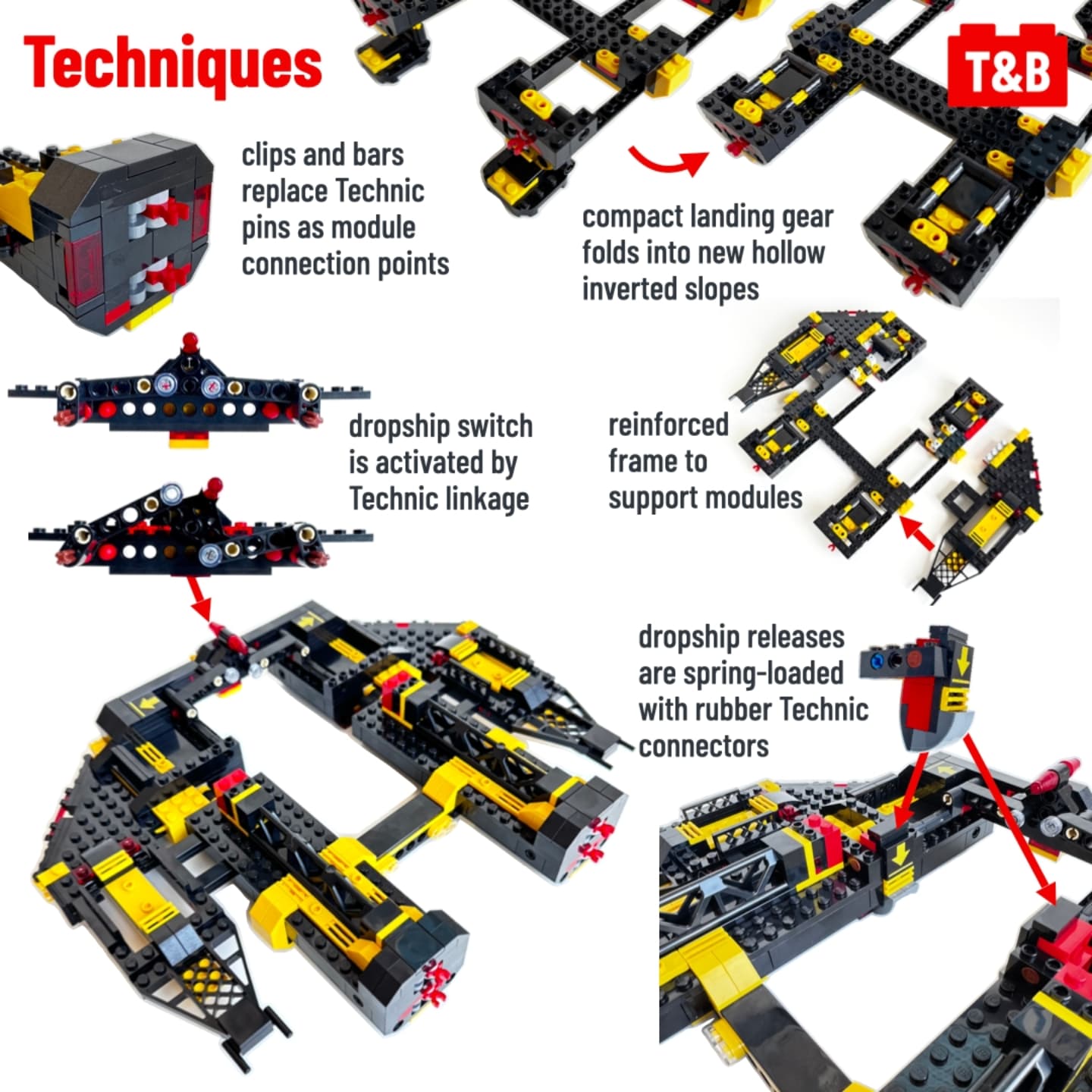 Techniques

T&B

clips and bars replace Technic pins as module connection points

compact landing gear folds into new hollow inverted slopes

dropship switch is activated by Technic linkage

reinforced frame to support modules

dropship releases are spring-loaded with rubber Technic connectors