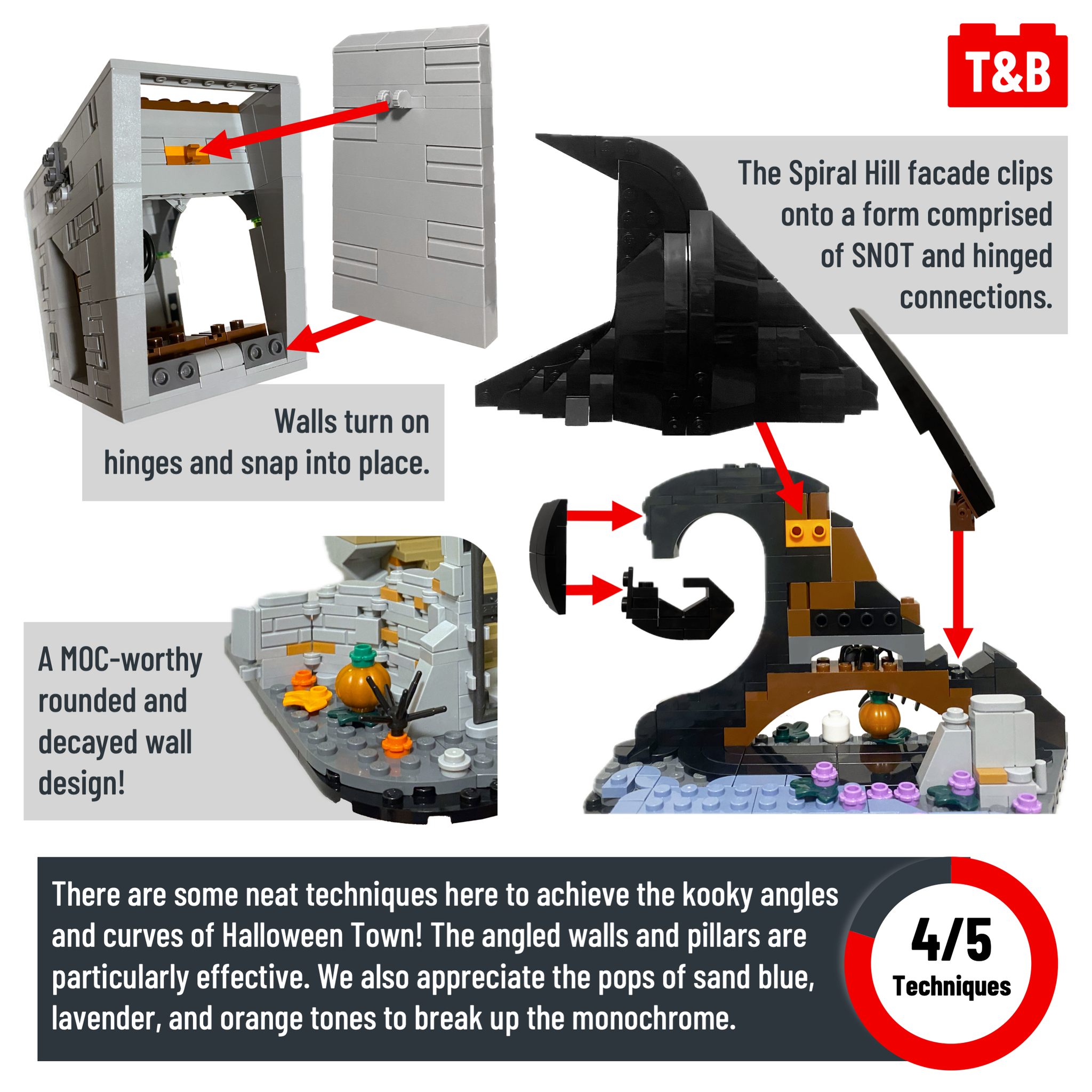 T&B

The Spiral Hill facade clips onto a form comprised of SNOT and hinged connections.

Walls turn on hinges and snap into place.

A MOC-worthy rounded and decayed wall design!

There are some neat techniques here to achieve the kooky angles and curves of Halloween Town! The angled walls and pillars are particularly effective. We also appreciate the pops of sand blue, lavender, and orange tones to break up the monochrome.

4/5
Techniques