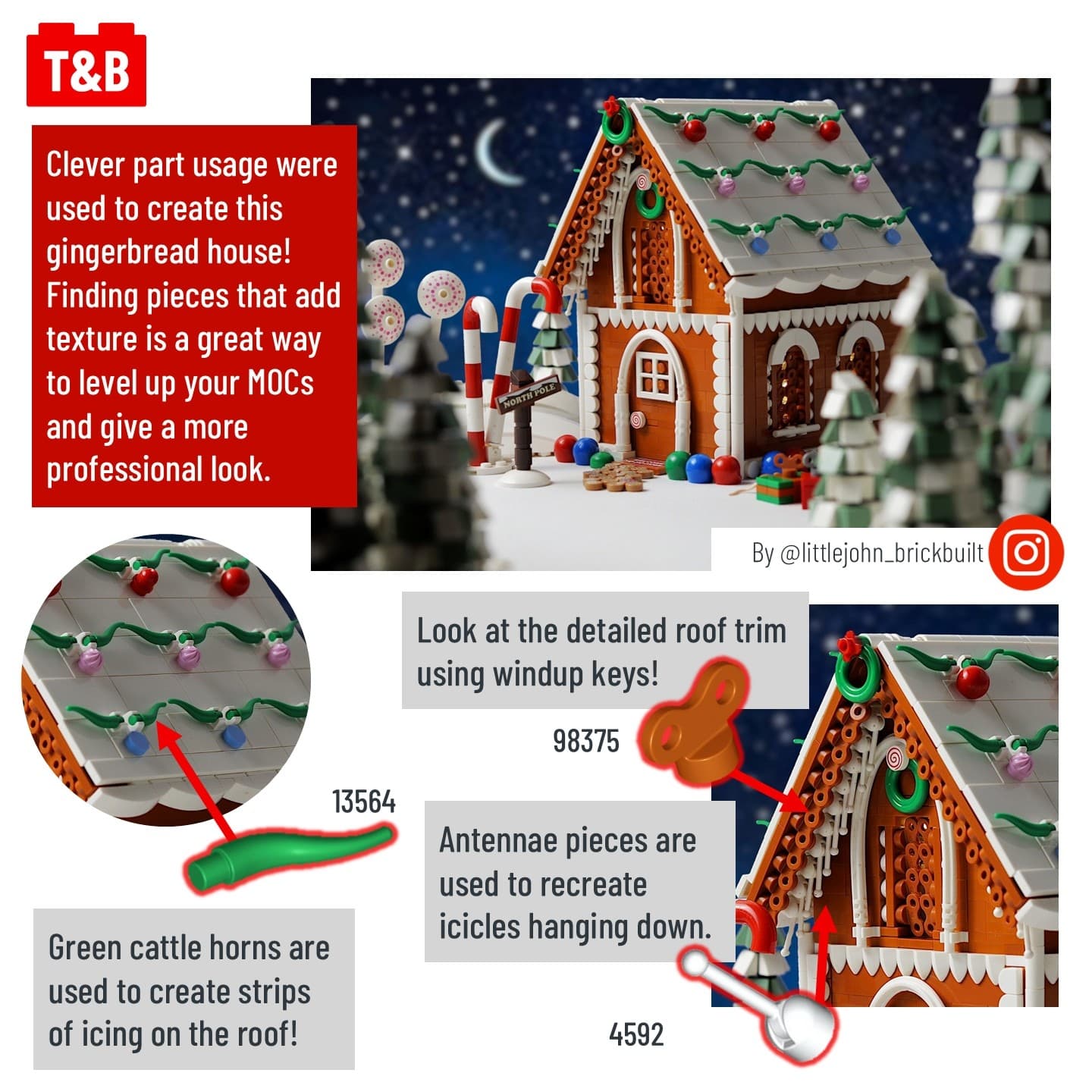 T&B

Clever part usage were used to create this gingerbread house! Finding pieces that add texture is a great way to level up your MOCs and give a more professional look.

NORTH POLE

By @littlejohn_brickbuilt

Look at the detailed roof trim using windup keys!

98375

13564

Antennae pieces are used to recreate icicles hanging down.

Green cattle horns are used to create strips of icing on the roof!

4592