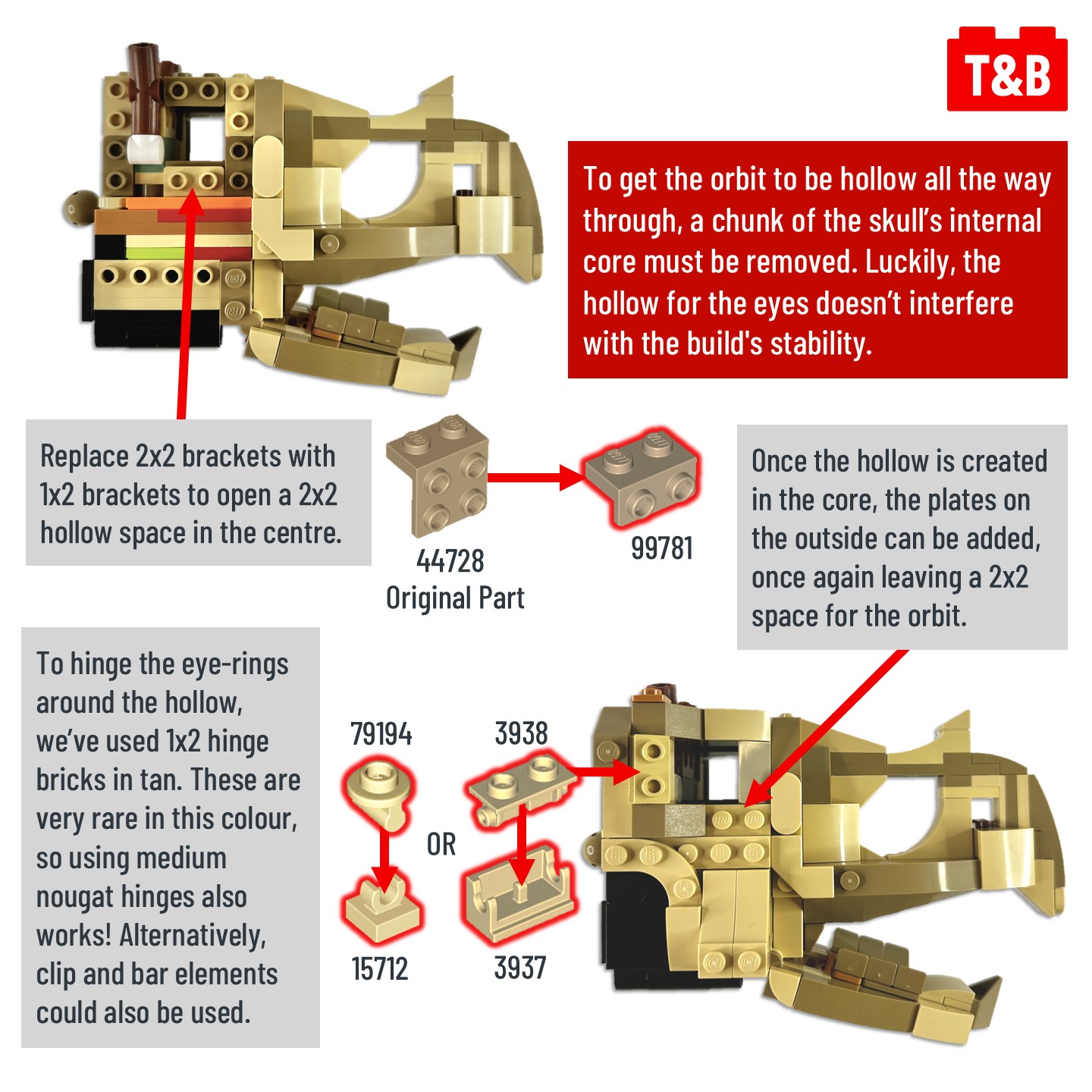 T&B

To get the orbit to be hollow all the way through, a chunk of the skull's internal core must be removed. Luckily, the hollow for the eyes doesn't interfere with the build's stability.

Replace 2x2 brackets with 1x2 brackets to open a 2x2 hollow space in the centre.

44728
Original Part

99781

Once the hollow is created in the core, the plates on the outside can be added, once again leaving a 2x2 space for the orbit.

To hinge the eye-rings around the hollow, we've used 1x2 hinge bricks in tan. These are very rare in this colour, so using medium nougat hinges also works! Alternatively, clip and bar elements could also be used.

79194

3938

OR

15712

3937