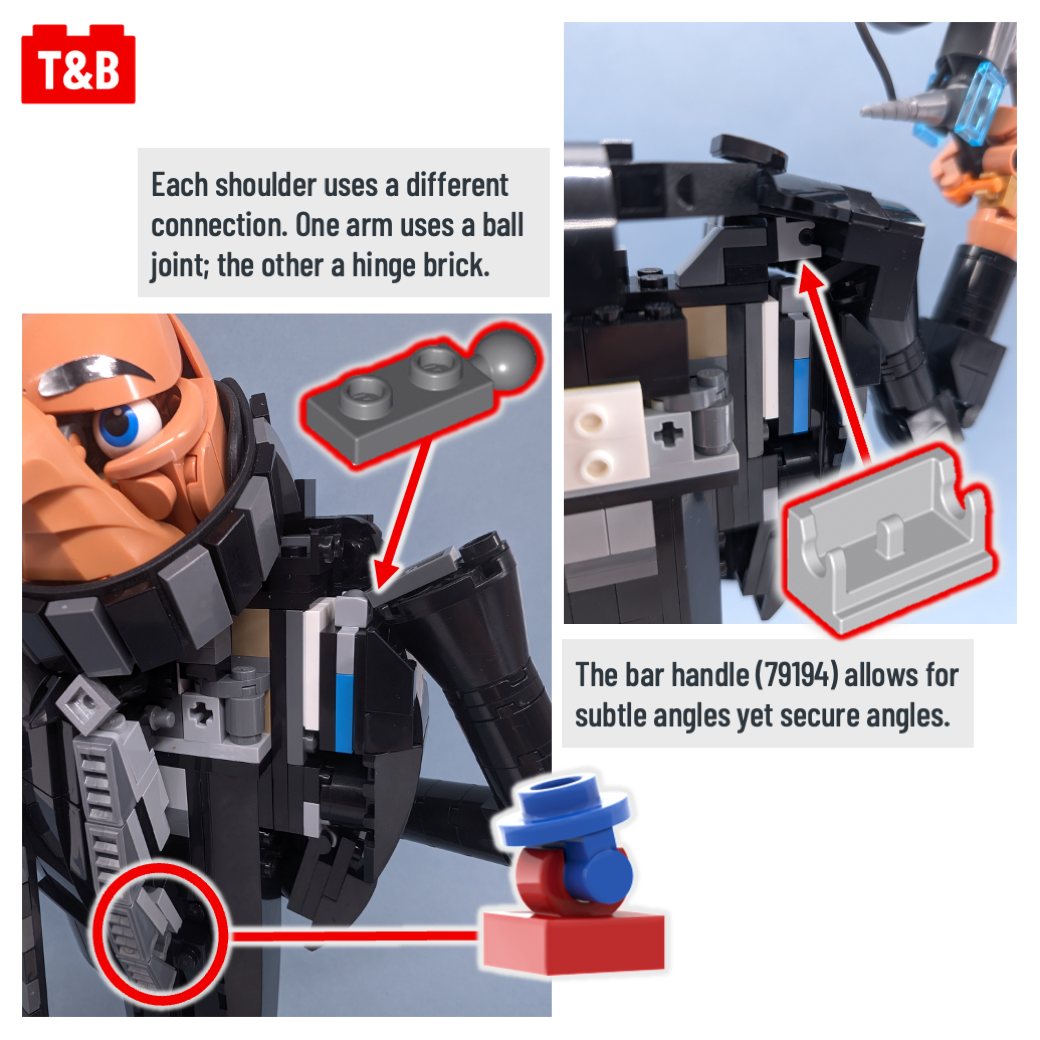 T&B

Each shoulder uses a different connection. One arm uses a ball joint; the other a hinge brick.

The bar handle (79194) allows for subtle angles yet secure angles.