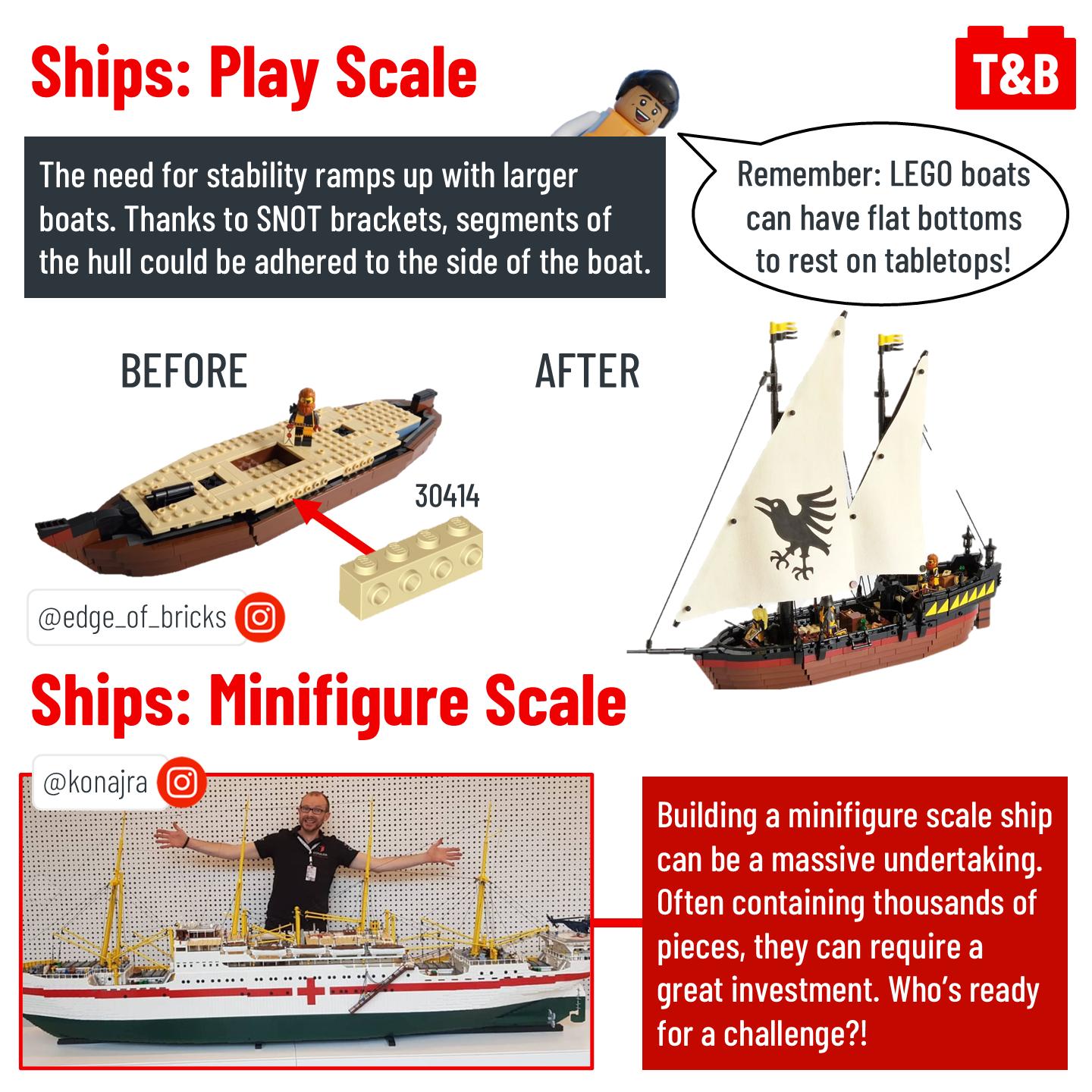 Ships: Play Scale

T&B

The need for stability ramps up with larger boats. Thanks to SNOT brackets, segments of the hull could be adhered to the side of the boat.

Remember: LEGO boats can have flat bottoms to rest on tabletops!

BEFORE

AFTER

30414

@edge_of_bricks

Ships: Minifigure Scale

@konajra

Building a minifigure scale ship can be a massive undertaking. Often containing thousands of pieces, they can require a great investment. Who's ready for a challenge?!