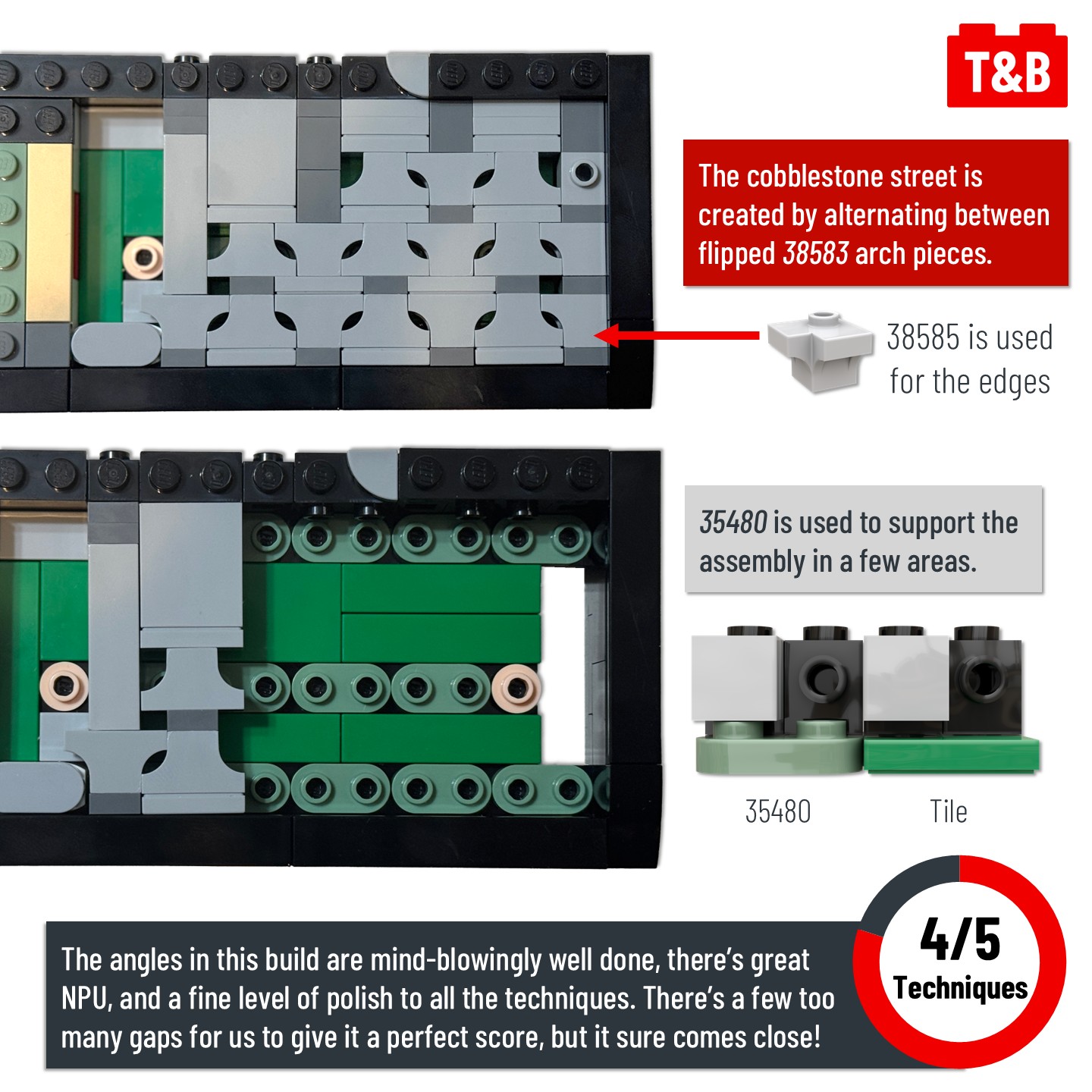 T&B

The cobblestone street is created by alternating between flipped 38583 arch pieces.

38585 is used for the edges

35480 is used to support the assembly in a few areas.

35480

Tile

The angles in this build are mind-blowingly well done, there's great NPU, and a fine level of polish to all the techniques. There's a few too many gaps for us to give it a perfect score, but it sure comes close!

4/5
Techniques