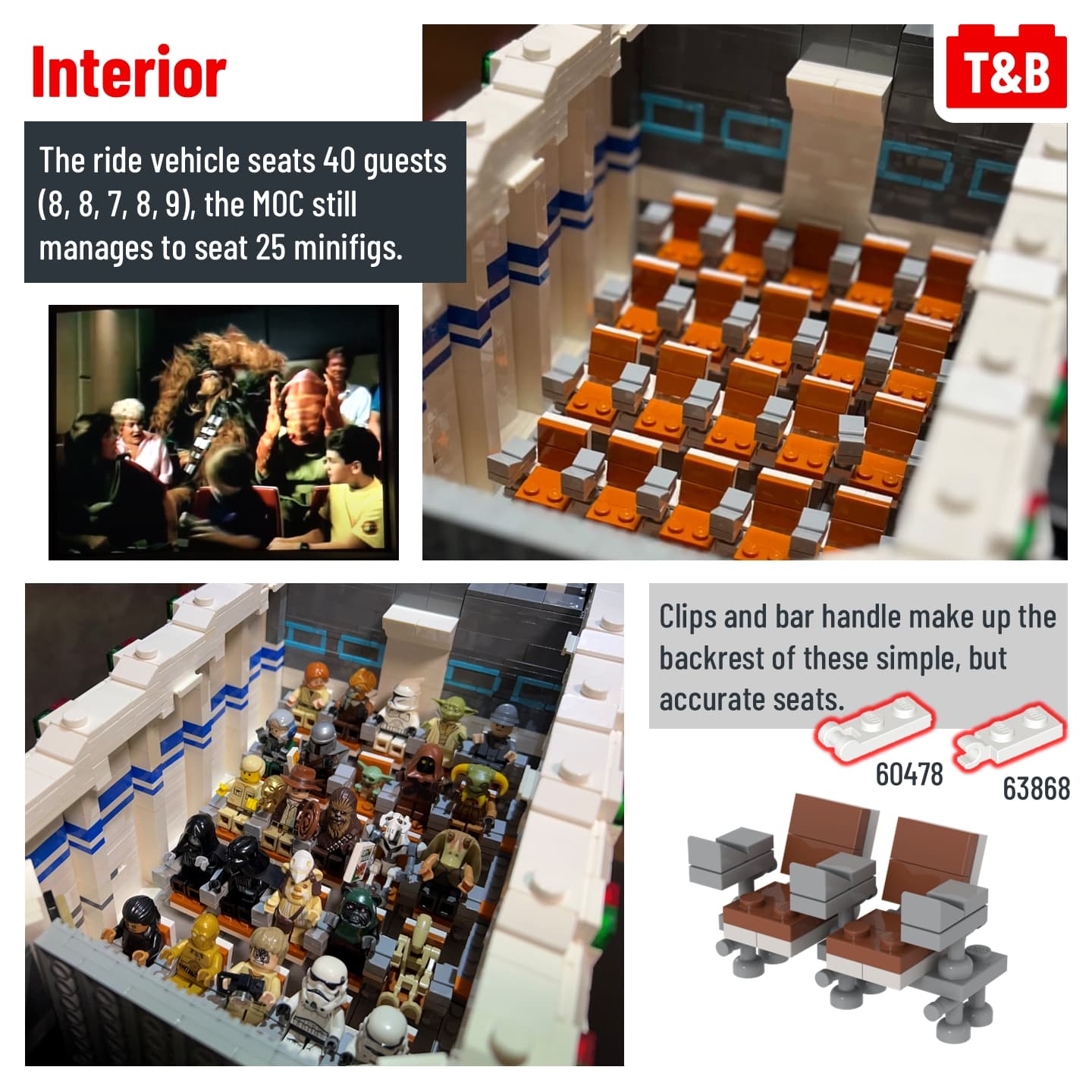 Interior

T&B

The ride vehicle seats 40 guests (8, 8, 7, 8, 9), the MOC still manages to seat 25 minifigs.

Clips and bar handle make up the backrest of these simple, but accurate seats.

60478

63868