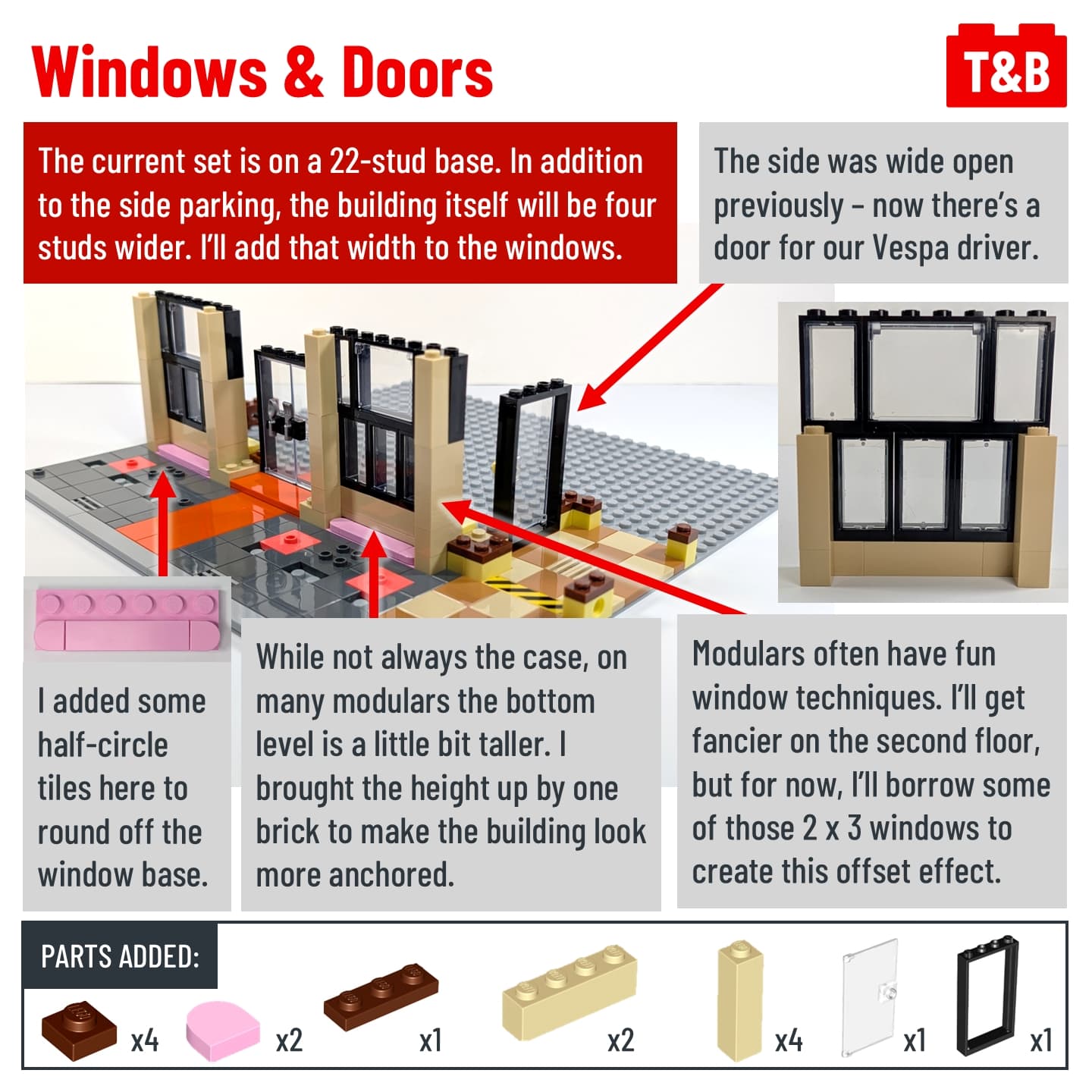 Windows & Doors

T&B

The current set is on a 22-stud base. In addition to the side parking, the building itself will be four studs wider. I'll add that width to the windows.

The side was wide open previously – now there's a door for our Vespa driver.

I added some half-circle tiles here to round off the window base.

While not always the case, on many modulars the bottom level is a little bit taller. I brought the height up by one brick to make the building look more anchored.

Modulars often have fun window techniques. I'll get fancier on the second floor, but for now, I'll borrow some of those 2 x 3 windows to create this offset effect.

PARTS ADDED:

x4

x2

x1

x2

x4

x1

x1