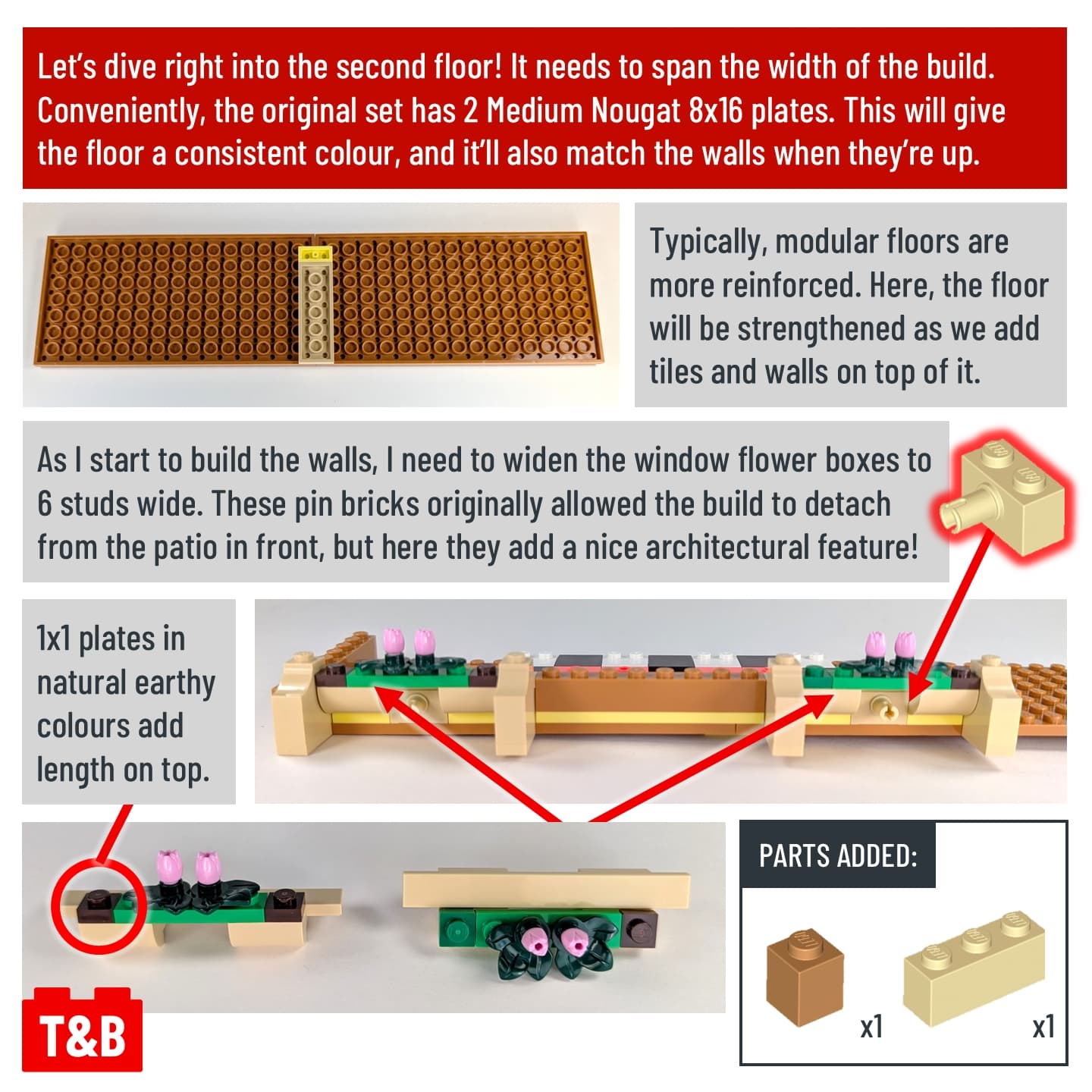 Let's dive right into the second floor! It needs to span the width of the build. Conveniently, the original set has 2 Medium Nougat 8x16 plates. This will give the floor a consistent colour, and it'll also match the walls when they're up.

Typically, modular floors are more reinforced. Here, the floor will be strengthened as we add tiles and walls on top of it.

As I start to build the walls, I need to widen the window flower boxes to 6 studs wide. These pin bricks originally allowed the build to detach from the patio in front, but here they add a nice architectural feature!

1x1 plates in natural earthy colours add length on top.

PARTS ADDED:

x1

x1

T&B