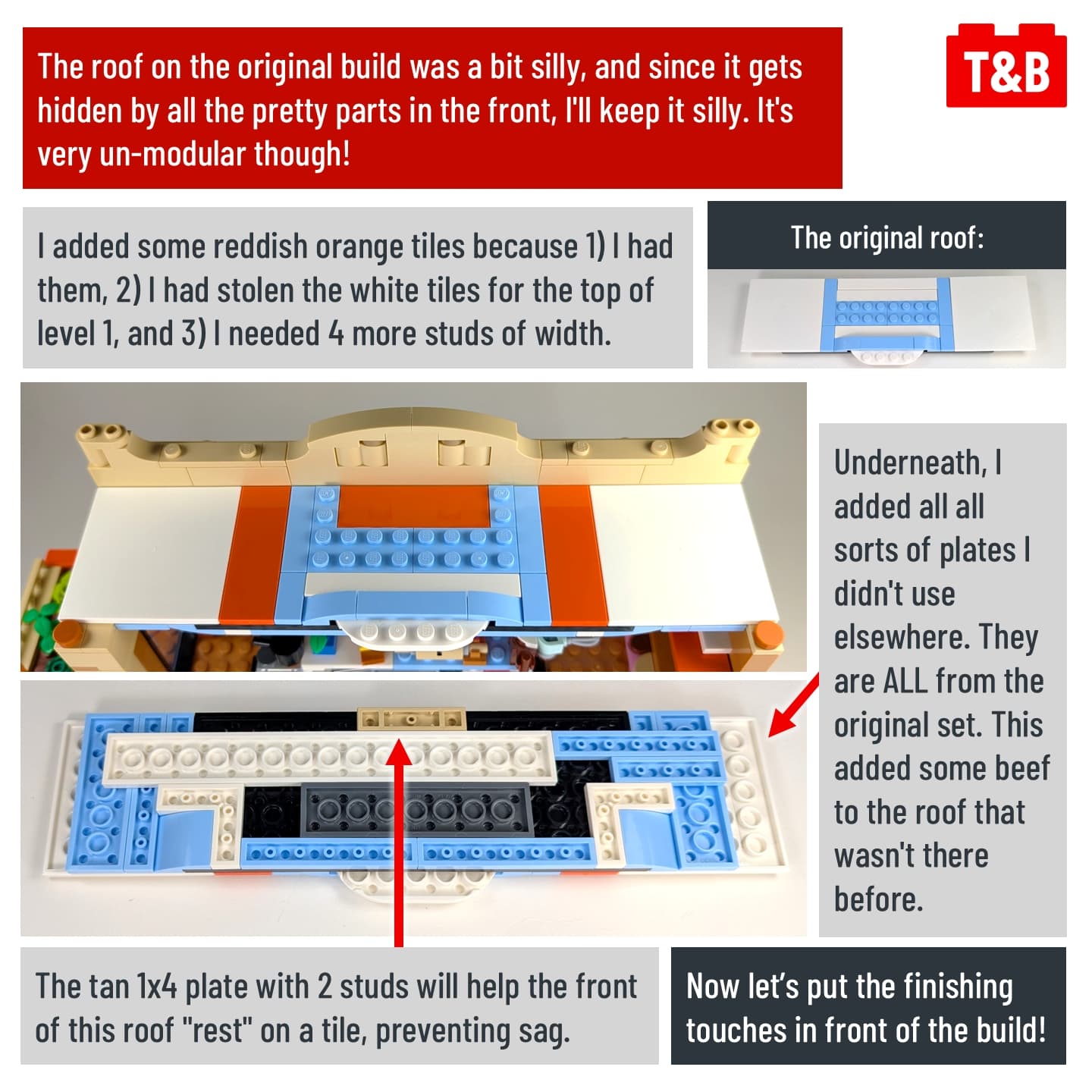 The roof on the original build was a bit silly, and since it gets hidden by all the pretty parts in the front, I'll keep it silly. It's very un-modular though!

T&B

I added some reddish orange tiles because 1) I had them, 2) I had stolen the white tiles for the top of level 1, and 3) I needed 4 more studs of width.

The original roof:

Underneath, I added all all sorts of plates I didn't use elsewhere. They are ALL from the original set. This added some beef to the roof that wasn't there before.

The tan 1x4 plate with 2 studs will help the front of this roof "rest" on a tile, preventing sag.

Now let's put the finishing touches in front of the build!