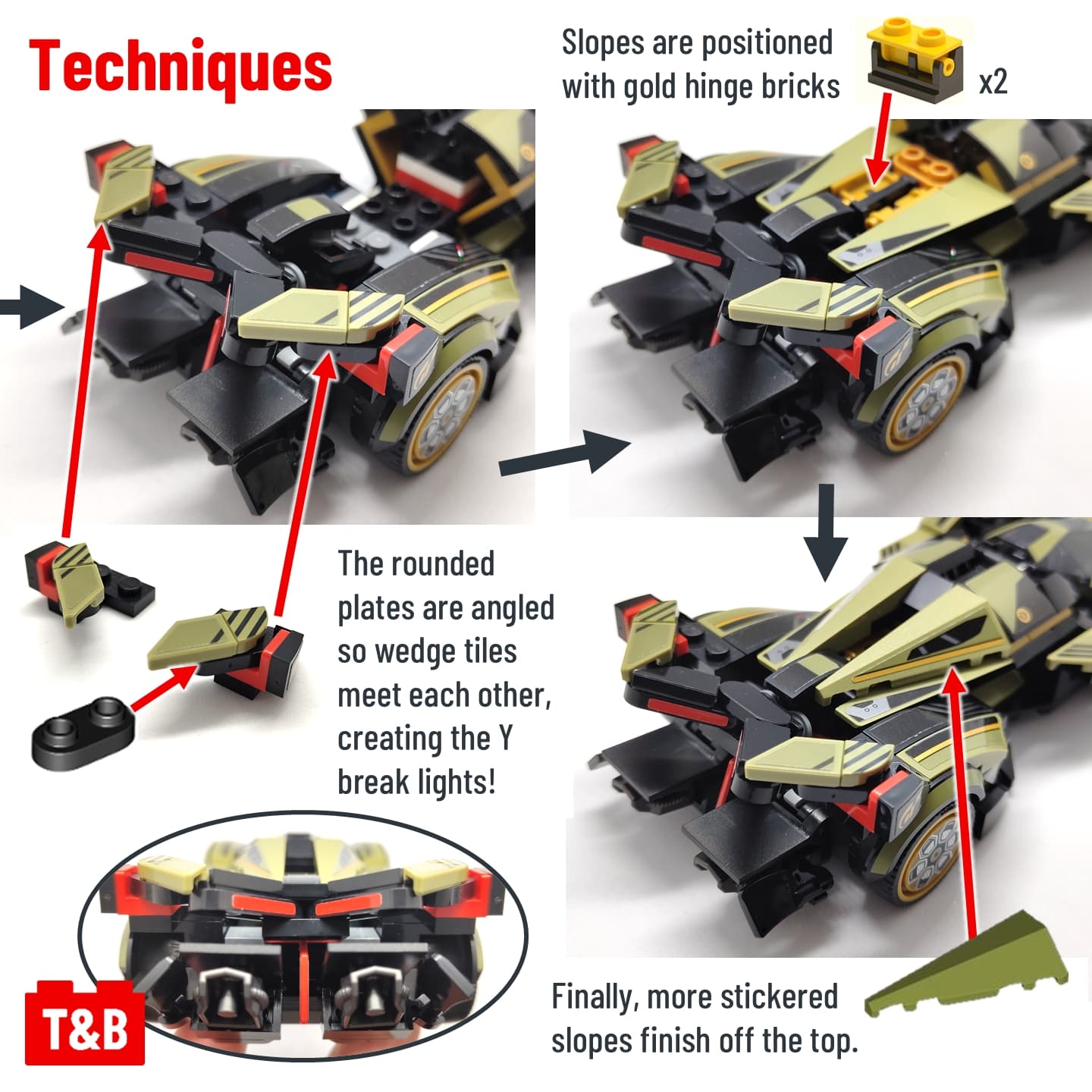 Techniques

Slopes are positioned with gold hinge bricks

x2

The rounded plates are angled so wedge tiles meet each other, creating the Y break lights!

Finally, more stickered slopes finish off the top.

T&B