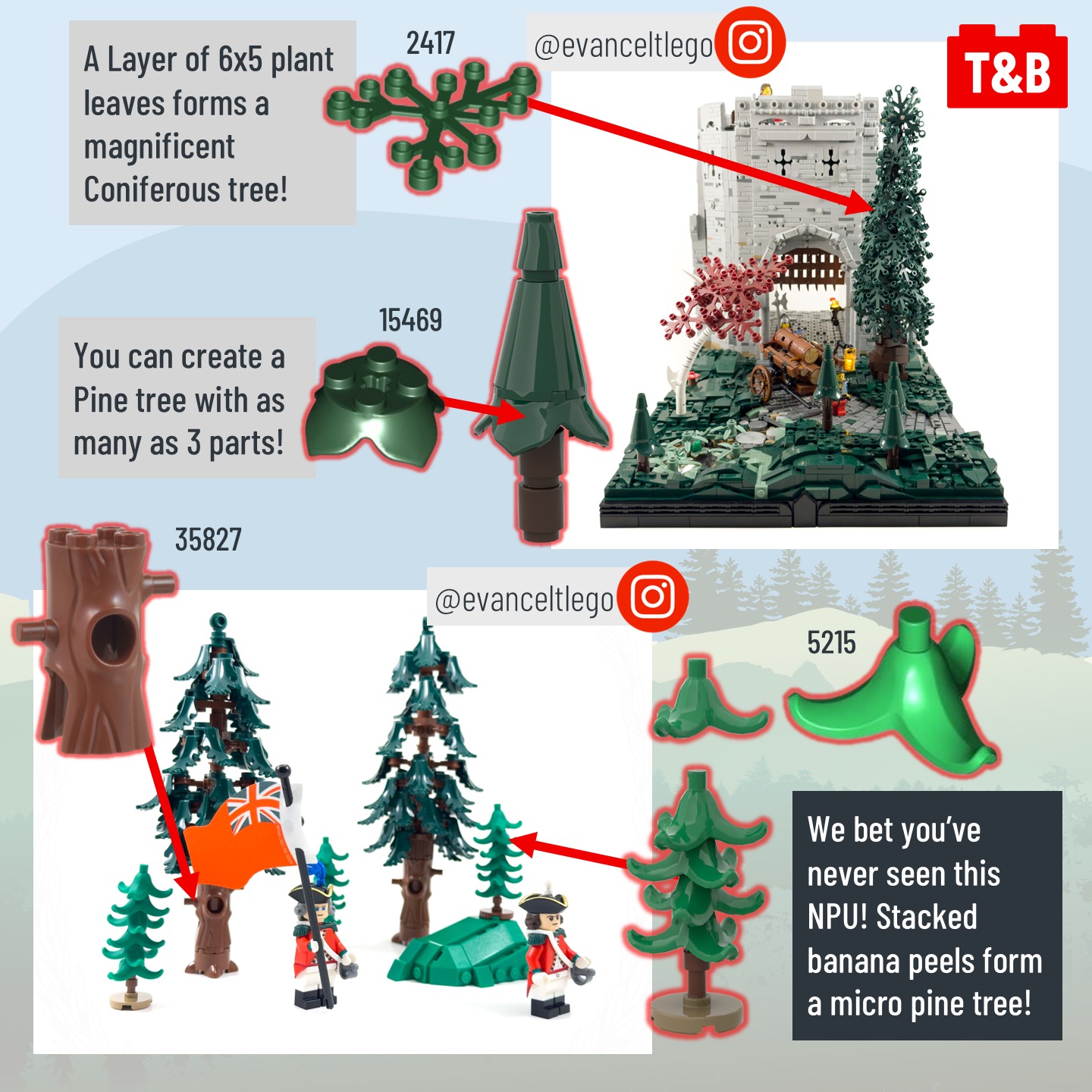 A Layer of 6x5 plant leaves forms a magnificent Coniferous tree!

2417

@evanceltlego

T&B

15469

You can create a Pine tree with as many as 3 parts!

35827

@evanceltlego

5215

We bet you've never seen this NPU! Stacked banana peels form a micro pine tree!