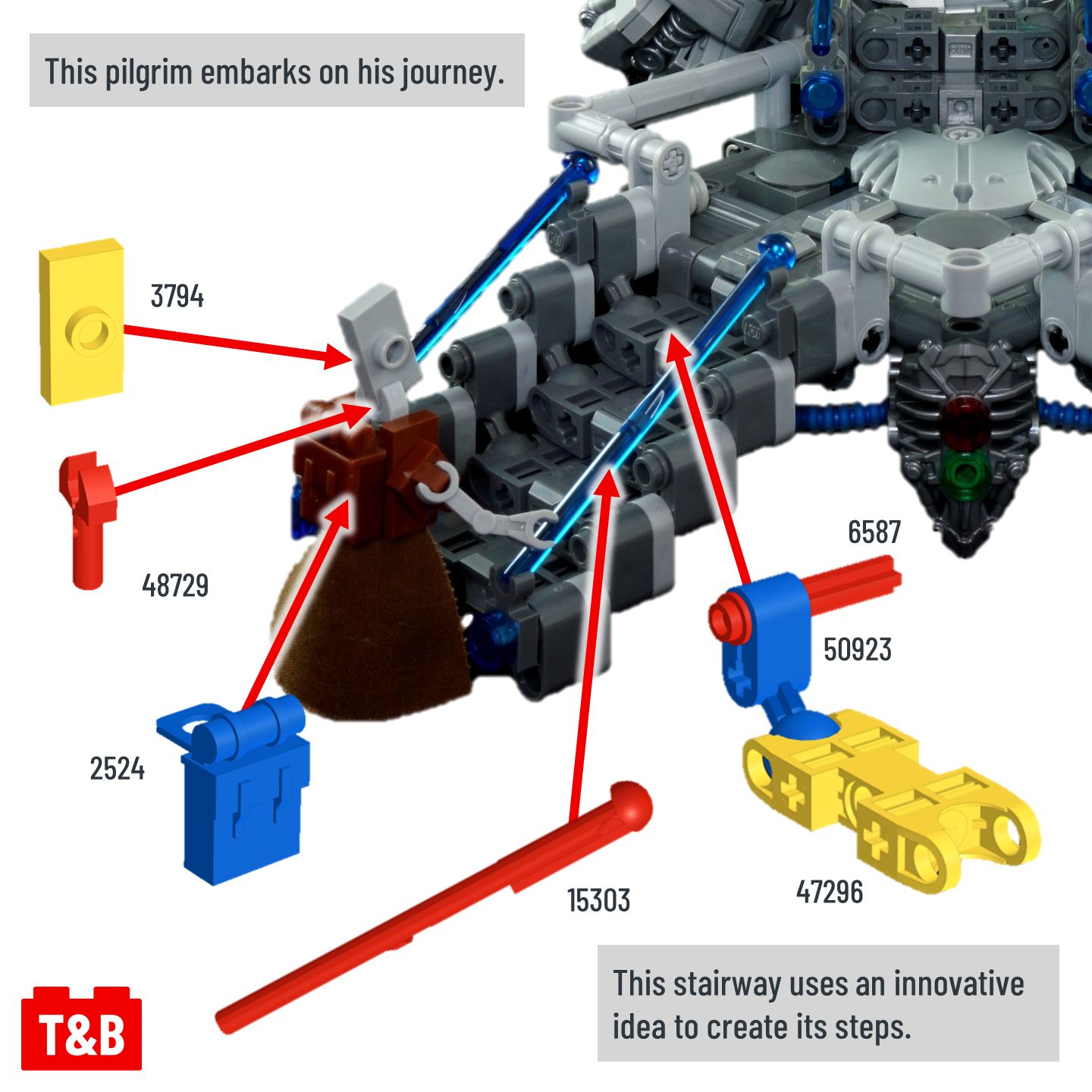 This pilgrim embarks on his journey.

3794

48729

2524

15303

6587

50923

47296

This stairway uses an innovative idea to create its steps.

T&B