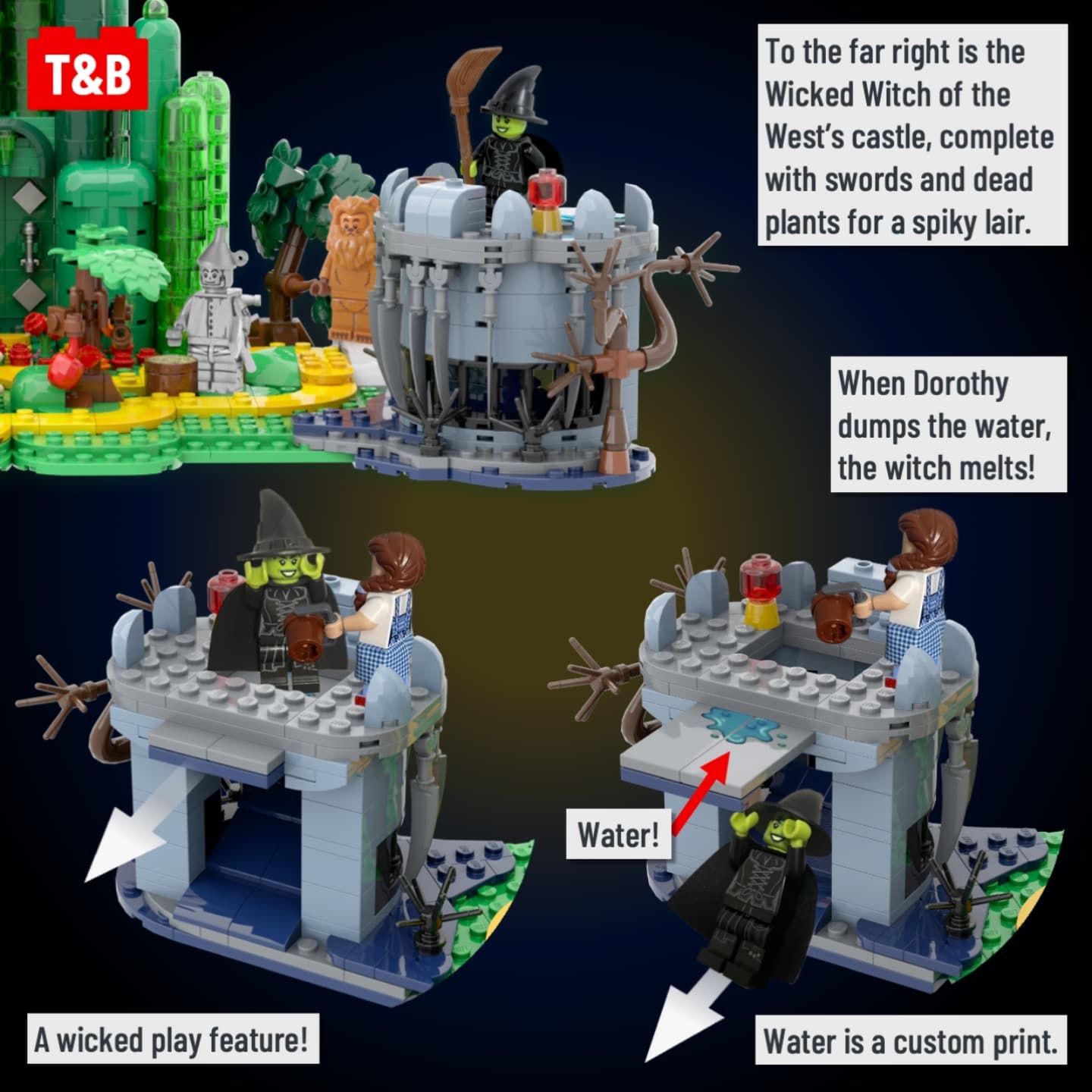 T&B

To the far right is the Wicked Witch of the West's castle, complete with swords and dead plants for a spiky lair.

When Dorothy dumps the water, the witch melts!

Water!

A wicked play feature!

Water is a custom print.