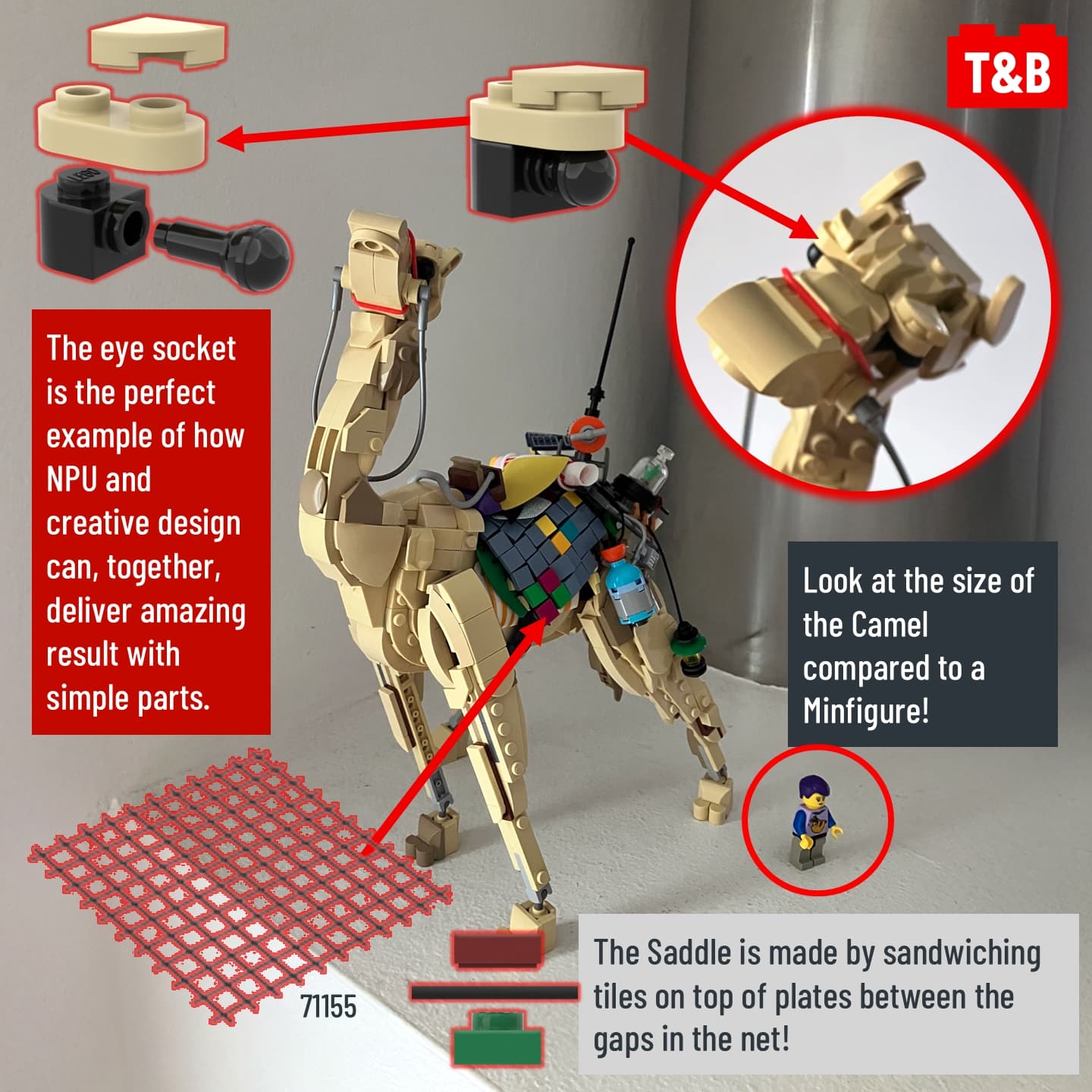 T&B

LEGO

The eye socket is the perfect example of how NPU and creative design can, together, deliver amazing result with simple parts.

Look at the size of the Camel compared to a Minfigure!

71155

The Saddle is made by sandwiching tiles on top of plates between the gaps in the net!