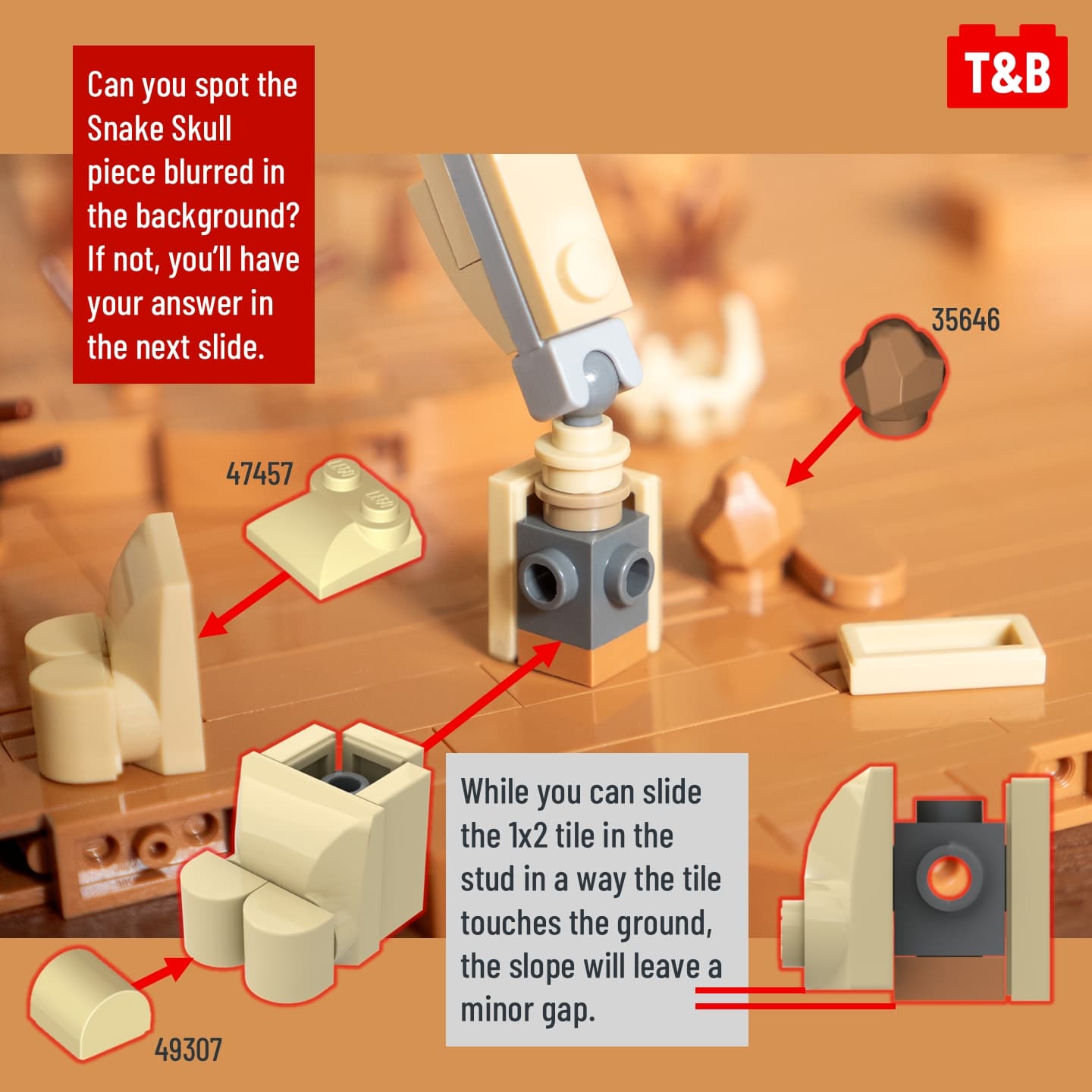 Can you spot the Snake Skull piece blurred in the background? If not, you'll have your answer in the next slide.

T&B

35646

47457

While you can slide the 1x2 tile in the stud in a way the tile touches the ground, the slope will leave a minor gap.

49307