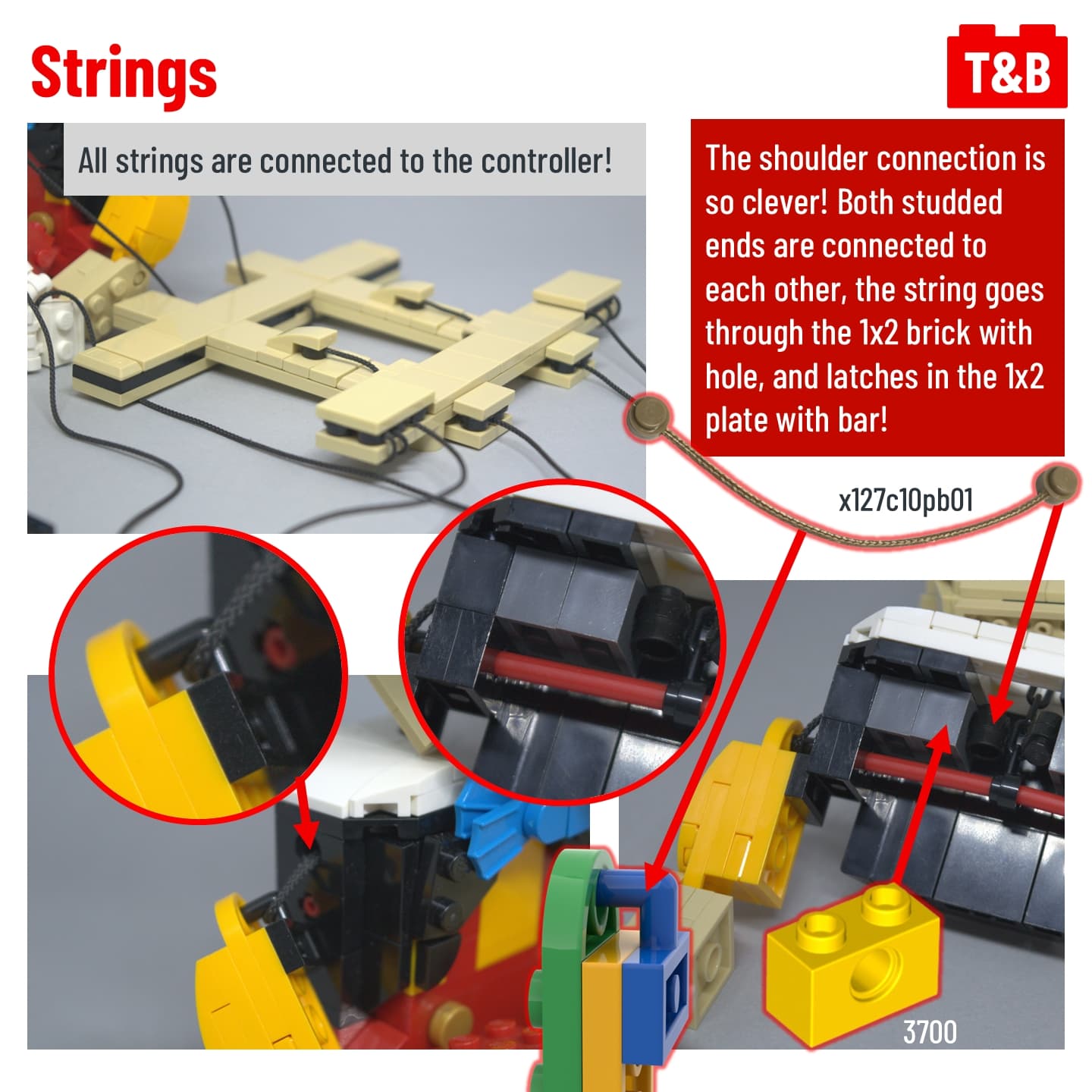 Strings

T&B

All strings are connected to the controller!

The shoulder connection is so clever! Both studded ends are connected to each other, the string goes through the 1x2 brick with hole, and latches in the 1x2 plate with bar!

x127c10pb01

3700