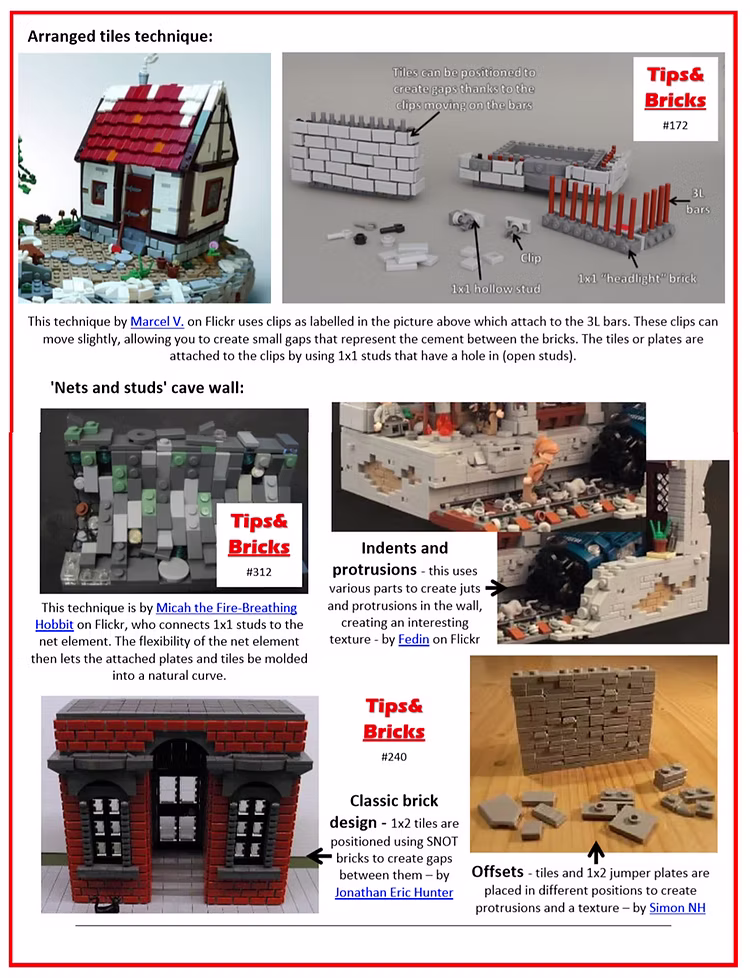 Arranged tiles technique:

Tiles can be positioned to create gaps thanks to the clips moving on the bars

Tips& Bricks
#172

3L bars

Clip

1x1 hollow stud

1x1 "headlight" brick

This technique by Marcel V. on Flickr uses clips as labelled in the picture above which attach to the 3L bars. These clips can move slightly, allowing you to create small gaps that represent the cement between the bricks. The tiles or plates are attached to the clips by using 1x1 studs that have a hole in (open studs).

'Nets and studs' cave wall:

Tips& Bricks
#312

This technique is by Micah the Fire-Breathing Hobbit on Flickr, who connects 1x1 studs to the net element. The flexibility of the net element then lets the attached plates and tiles be molded into a natural curve.

Indents and protrusions - this uses various parts to create juts and protrusions in the wall, creating an interesting texture - by Fedin on Flickr

Tips& Bricks
#240

Classic brick design - 1x2 tiles are positioned using SNOT bricks to create gaps between them – by Jonathan Eric Hunter

Offsets - tiles and 1x2 jumper plates are placed in different positions to create protrusions and a texture – by Simon NH