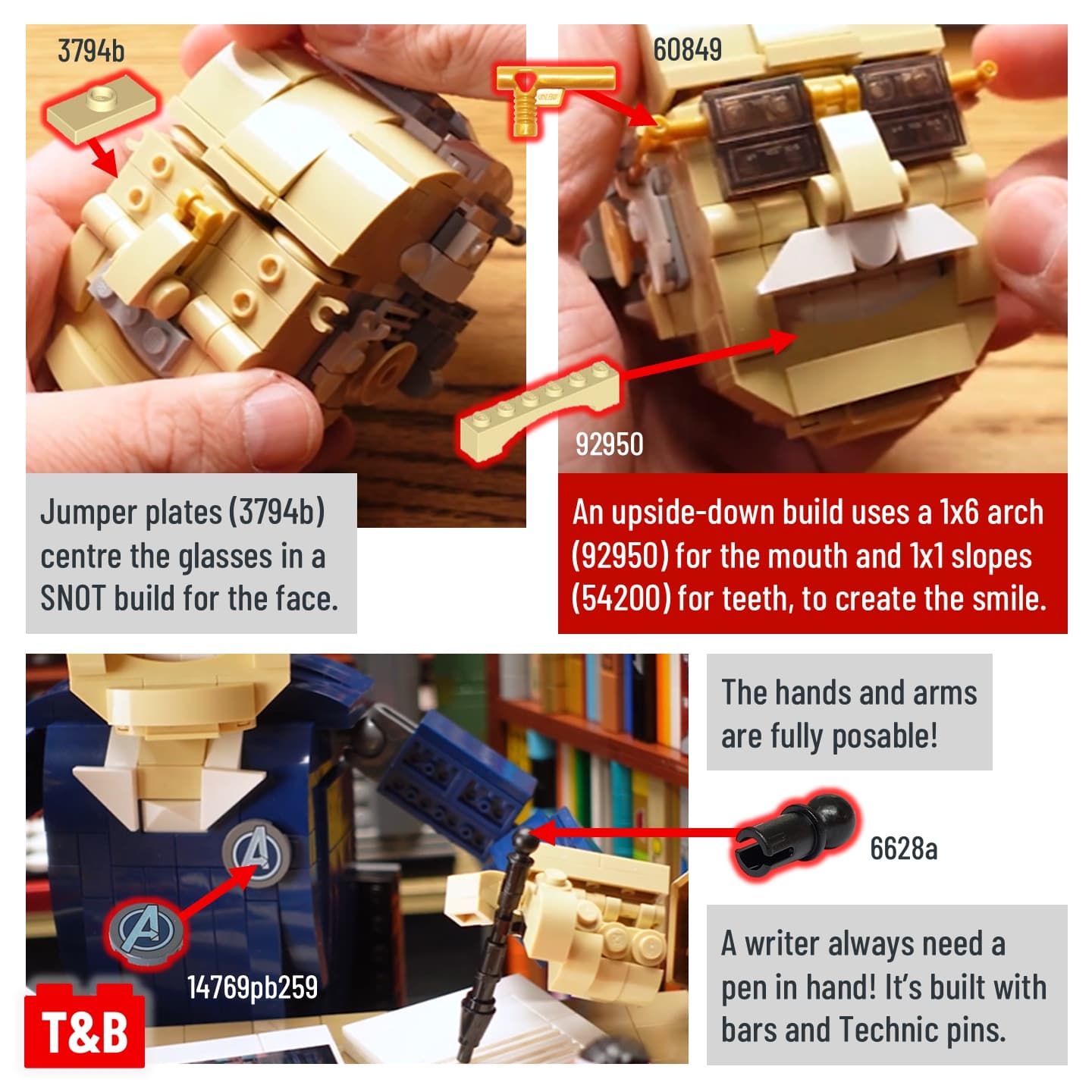 3794b

60849

92950

Jumper plates (3794b) centre the glasses in a SNOT build for the face.

An upside-down build uses a 1x6 arch (92950) for the mouth and 1x1 slopes (54200) for teeth, to create the smile.

The hands and arms are fully posable!

6628a

14769pb259

T&B

A writer always need a pen in hand! It's built with bars and Technic pins.