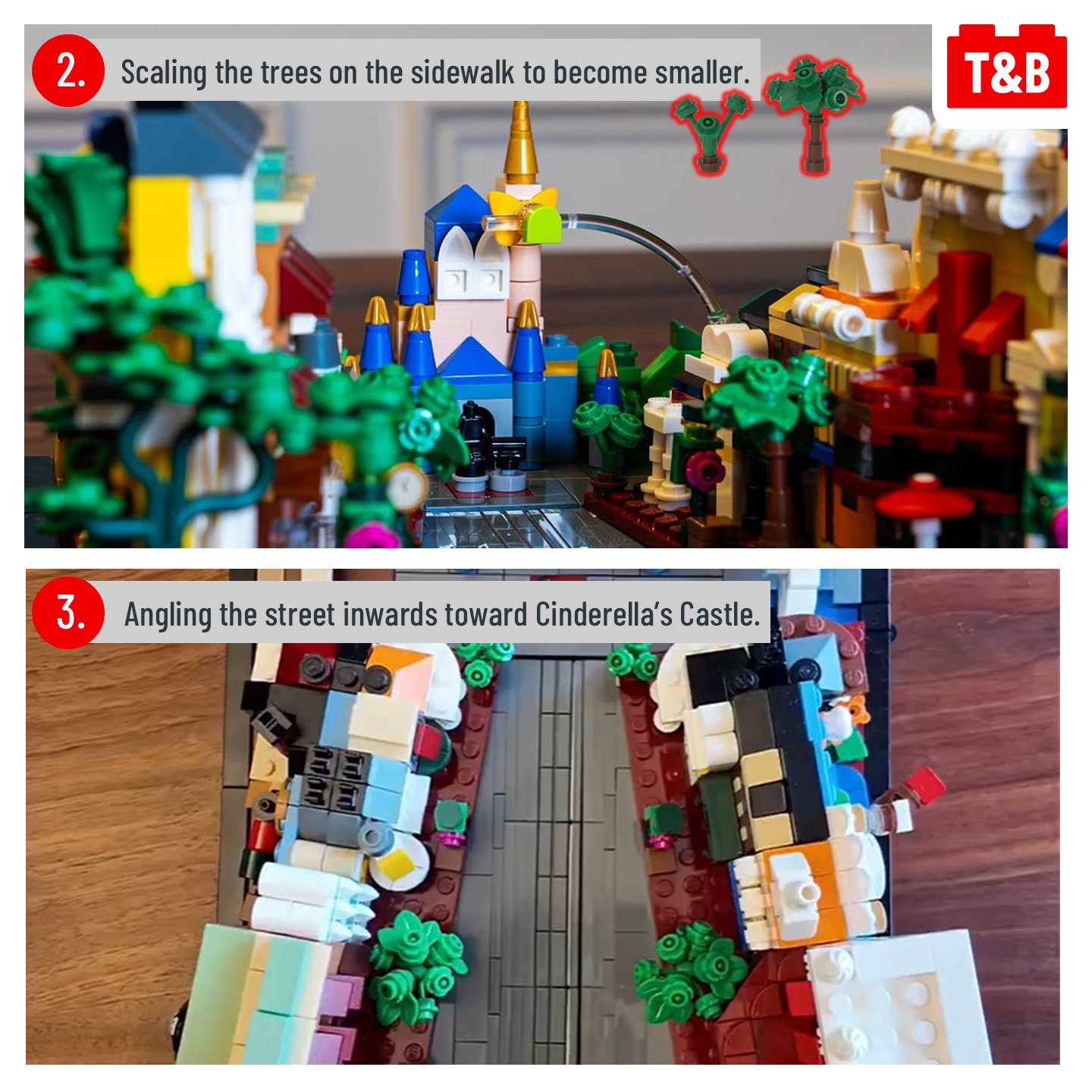 2. Scaling the trees on the sidewalk to become smaller.

T&B

3. Angling the street inwards toward Cinderella's Castle.