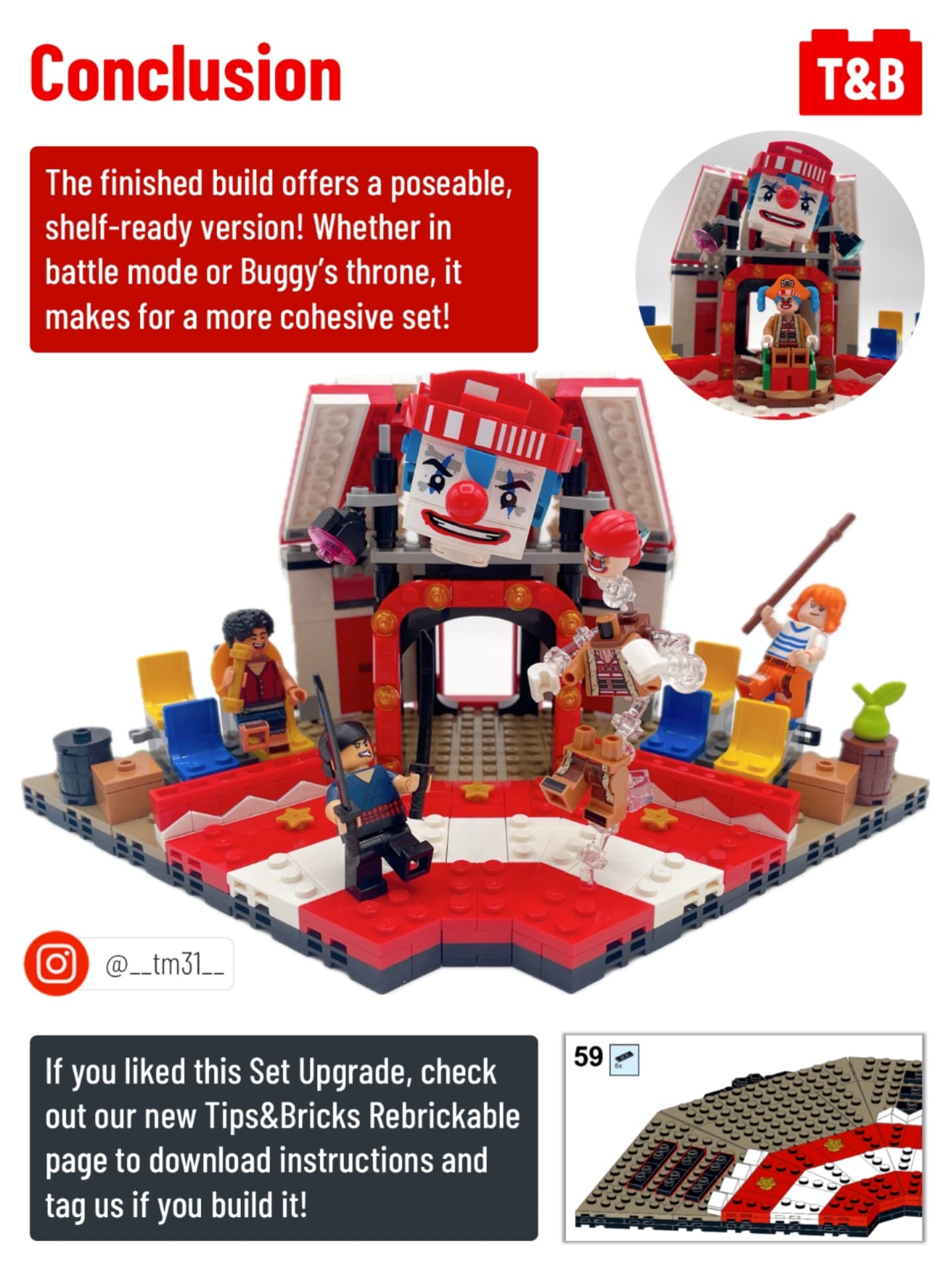 Conclusion

T&B

The finished build offers a poseable, shelf-ready version! Whether in battle mode or Buggy's throne, it makes for a more cohesive set!

@__tm31__

If you liked this Set Upgrade, check out our new Tips&Bricks Rebrickable page to download instructions and tag us if you build it!

59

6x