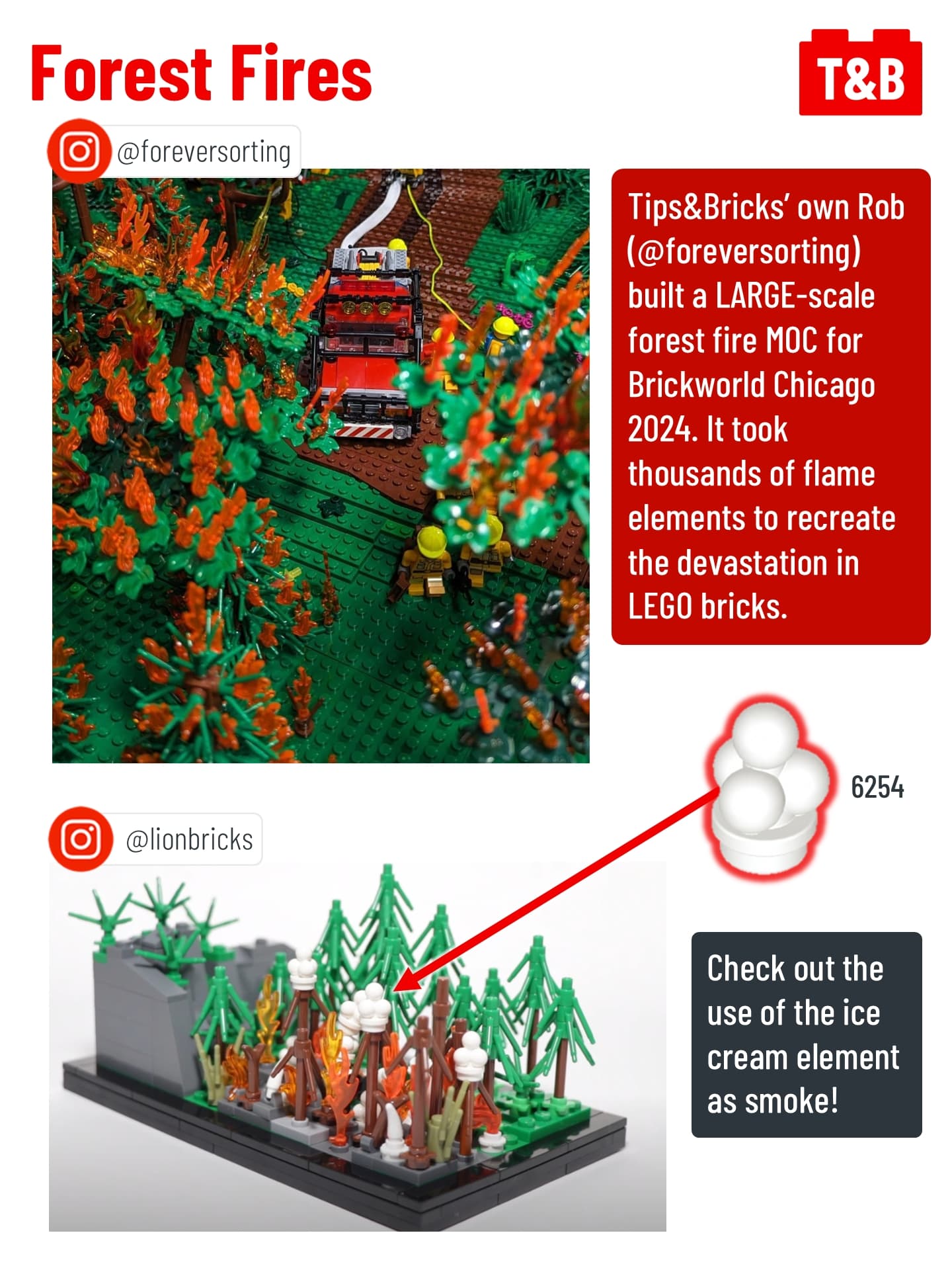 Forest Fires

T&B

@foreversorting

Tips&Bricks' own Rob (@foreversorting) built a LARGE-scale forest fire MOC for Brickworld Chicago 2024. It took thousands of flame elements to recreate the devastation in LEGO bricks.

6254

@lionbricks

Check out the use of the ice cream element as smoke!