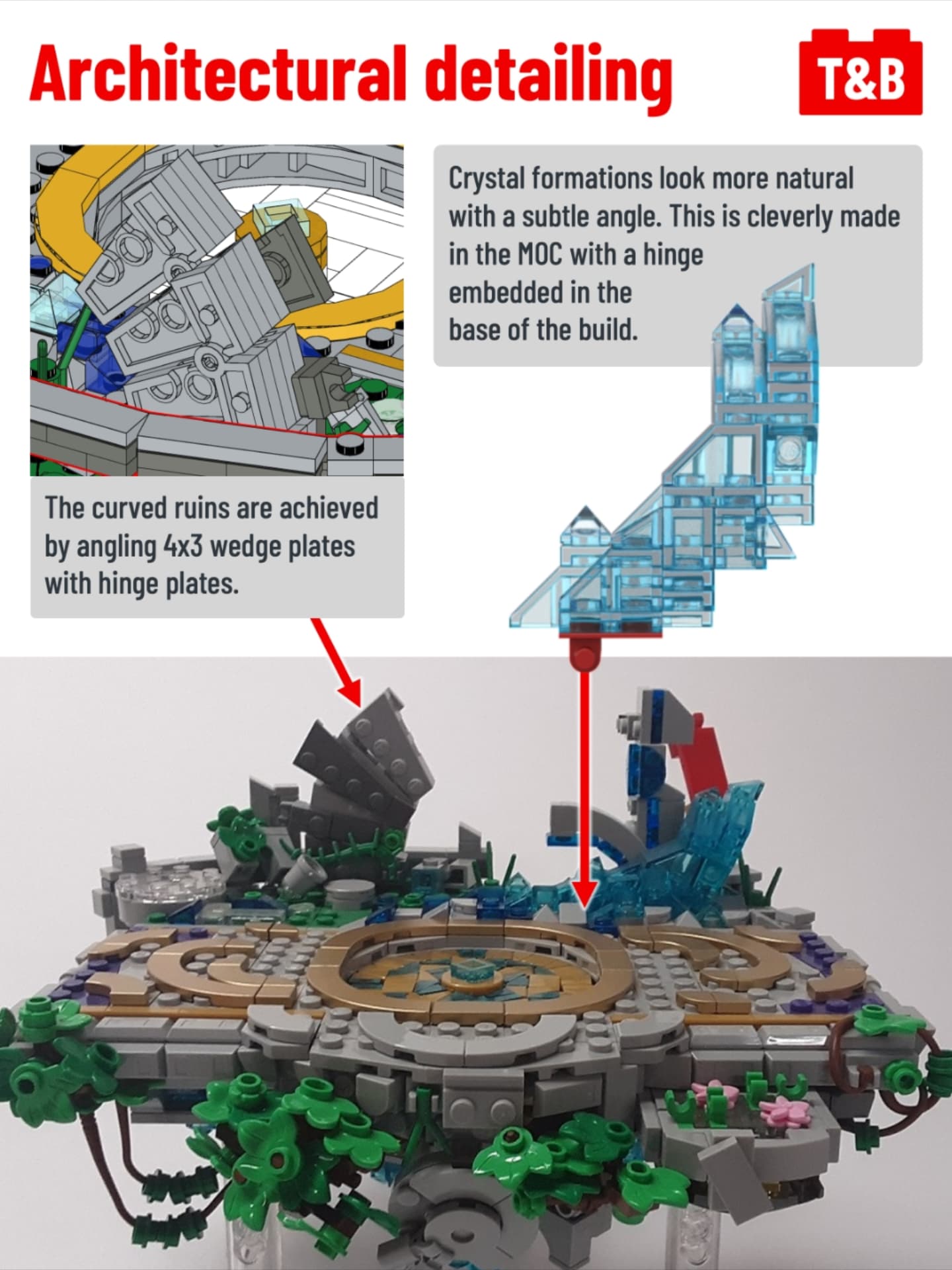 Architectural detailing

T&B

Crystal formations look more natural with a subtle angle. This is cleverly made in the MOC with a hinge embedded in the base of the build.

The curved ruins are achieved by angling 4x3 wedge plates with hinge plates.