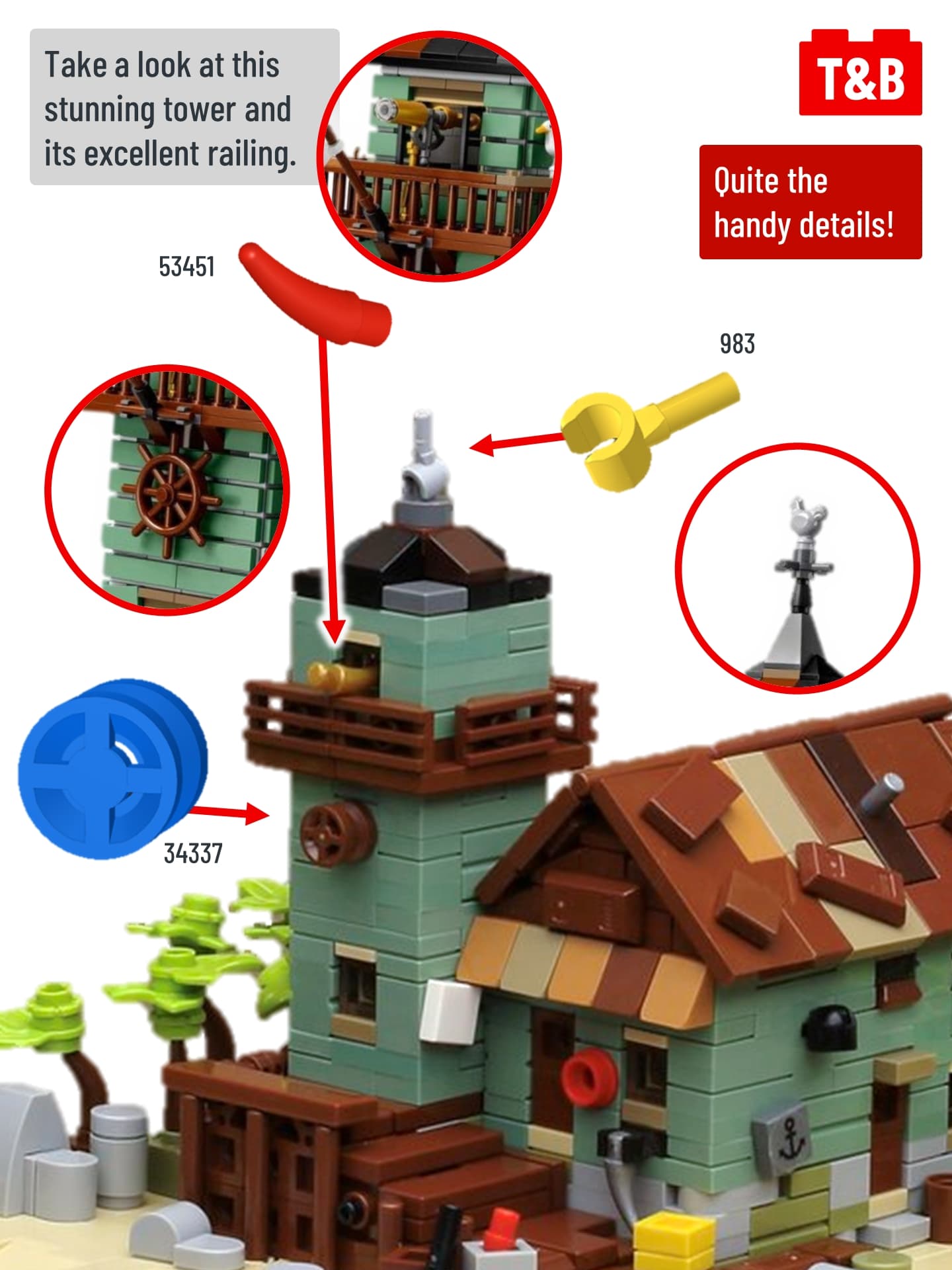 Take a look at this stunning tower and its excellent railing.

T&B

Quite the handy details!

53451

983

34337