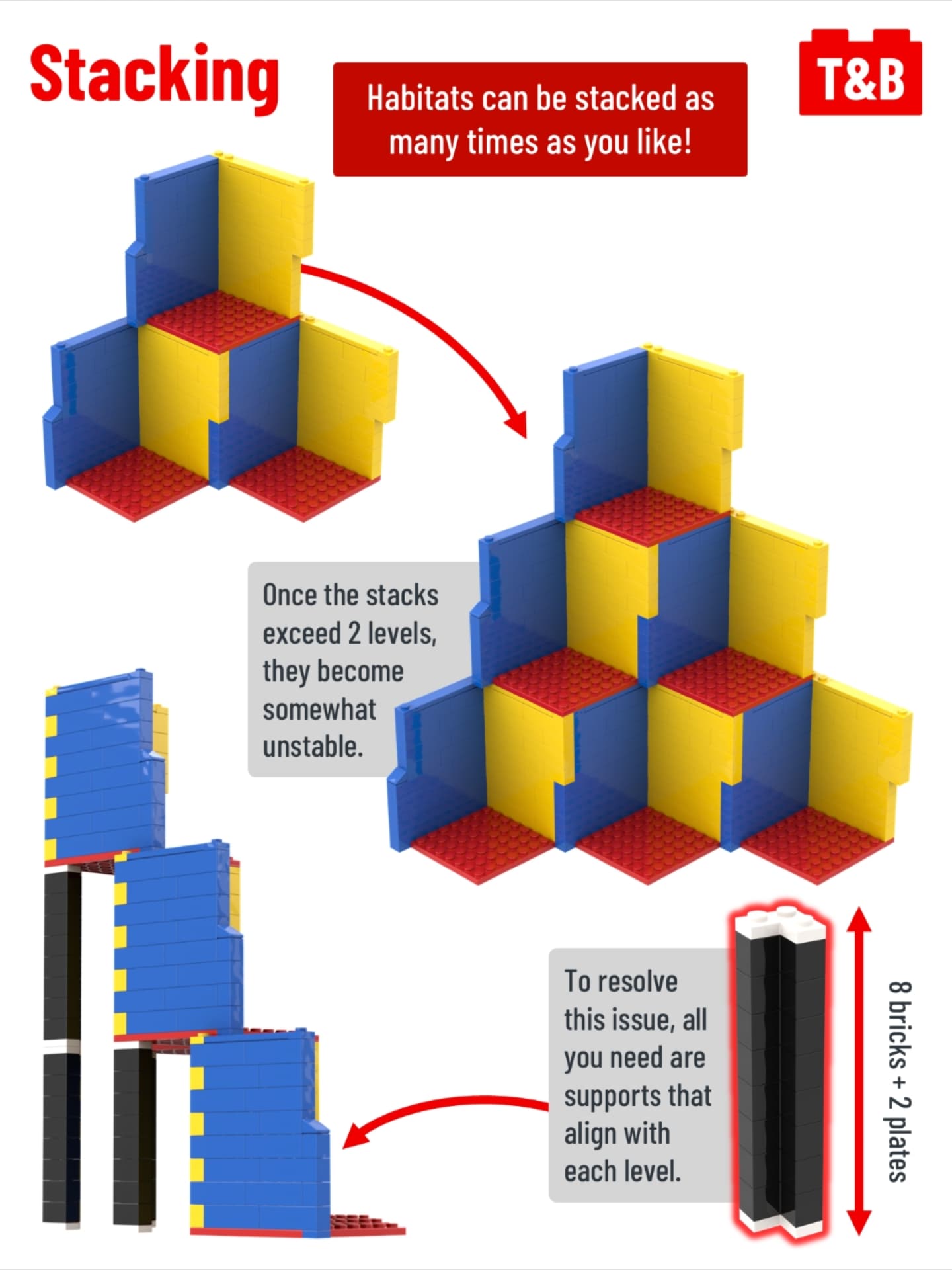 Stacking

Habitats can be stacked as many times as you like!

T&B

Once the stacks exceed 2 levels, they become somewhat unstable.

To resolve this issue, all you need are supports that align with each level.

8 bricks + 2 plates