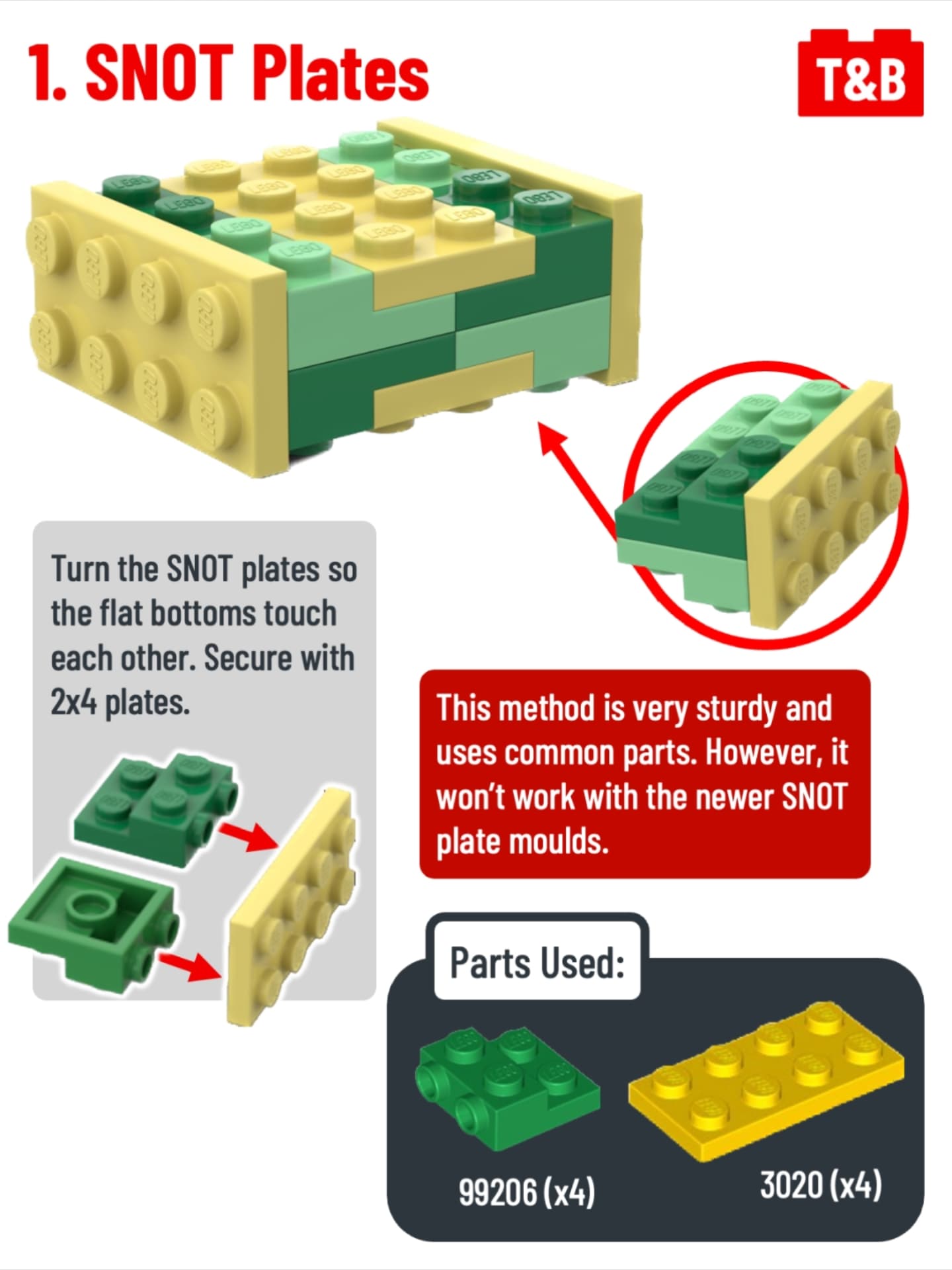 1. SNOT Plates

T&B

Turn the SNOT plates so the flat bottoms touch each other. Secure with 2x4 plates.

This method is very sturdy and uses common parts. However, it won't work with the newer SNOT plate moulds.

Parts Used:

99206 (x4)

3020 (x4)