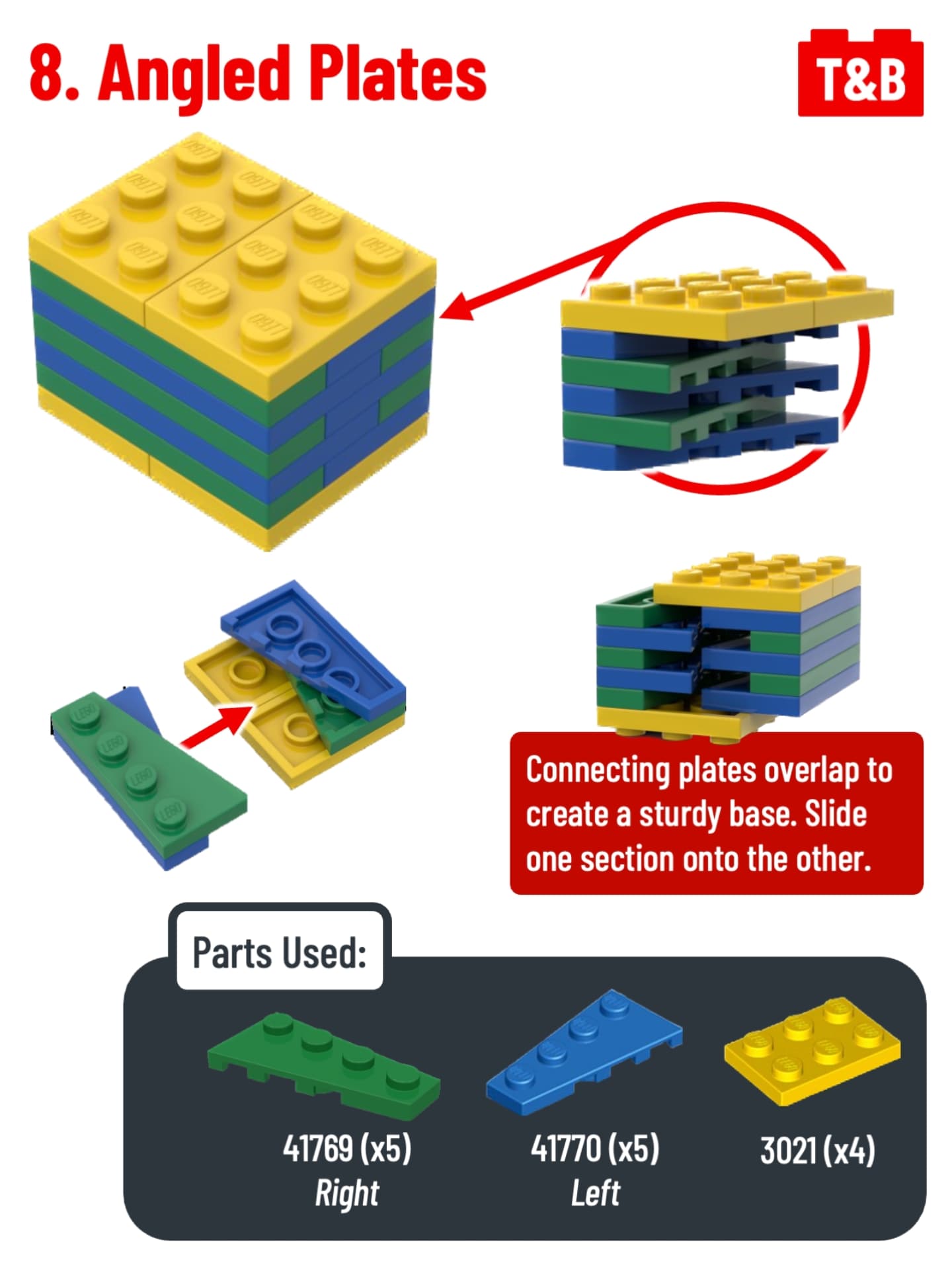 8. Angled Plates

T&B

Connecting plates overlap to create a sturdy base. Slide one section onto the other.

Parts Used:

41769 (x5)
Right

41770 (x5)
Left

3021 (x4)