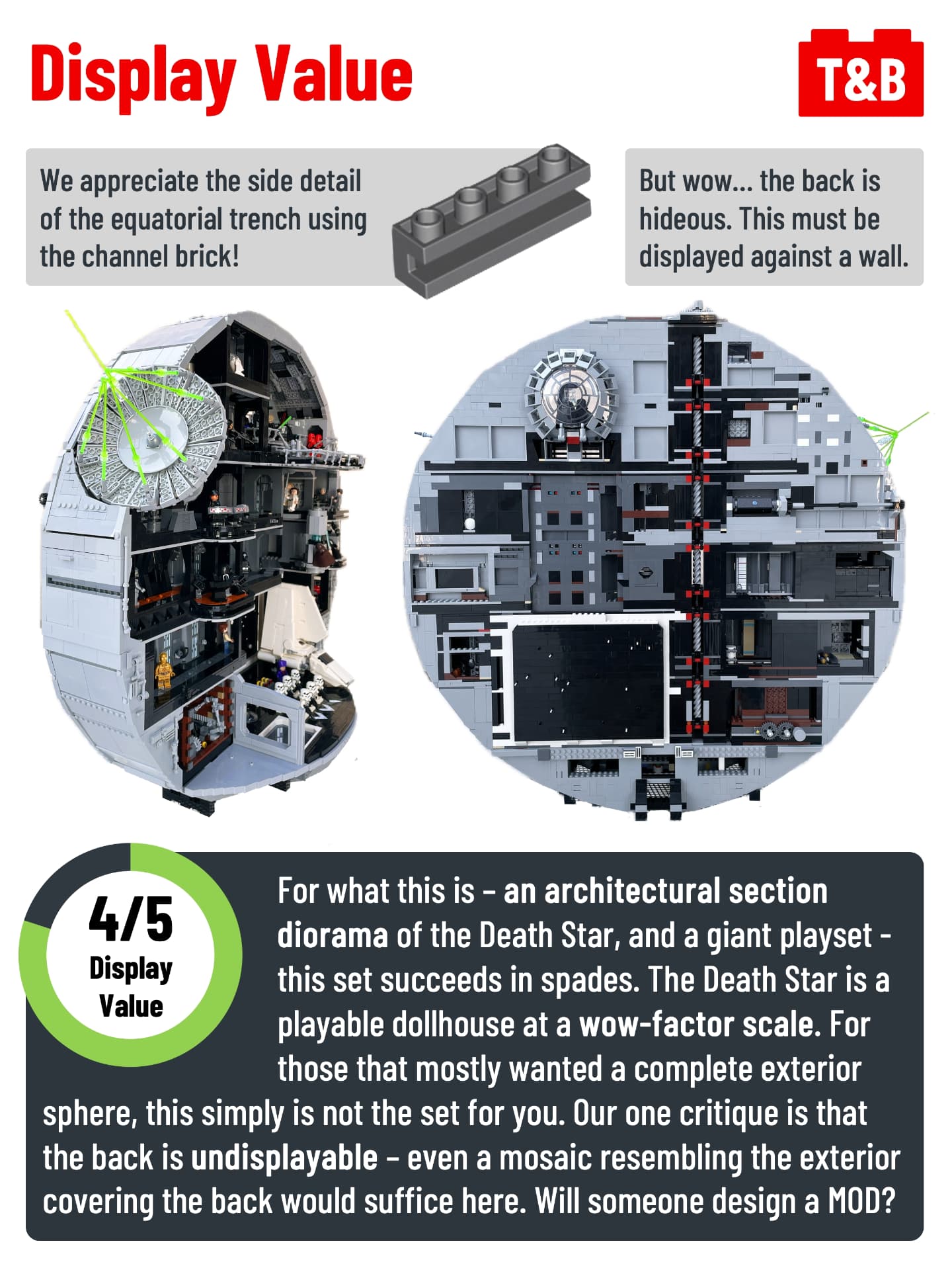 Display Value

T&B

We appreciate the side detail of the equatorial trench using the channel brick!

But wow... the back is hideous. This must be displayed against a wall.

4/5
Display Value

For what this is – an architectural section diorama of the Death Star, and a giant playset - this set succeeds in spades. The Death Star is a playable dollhouse at a wow-factor scale. For those that mostly wanted a complete exterior sphere, this simply is not the set for you. Our one critique is that the back is undisplayable – even a mosaic resembling the exterior covering the back would suffice here. Will someone design a MOD?