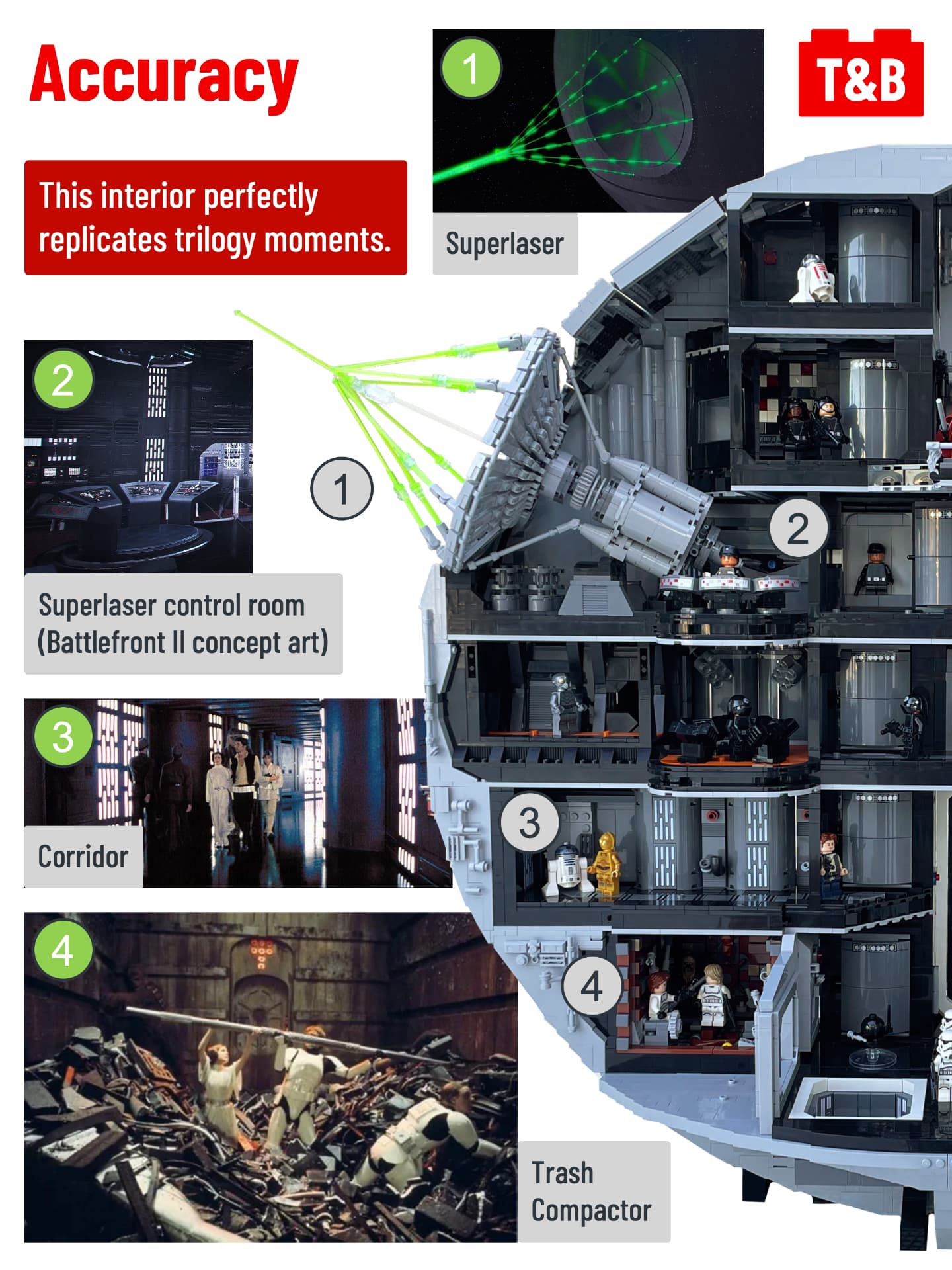 Accuracy

T&B

This interior perfectly replicates trilogy moments.

1

Superlaser

2

Superlaser control room (Battlefront II concept art)

1

2

3

Corridor

3

4

4

Trash Compactor