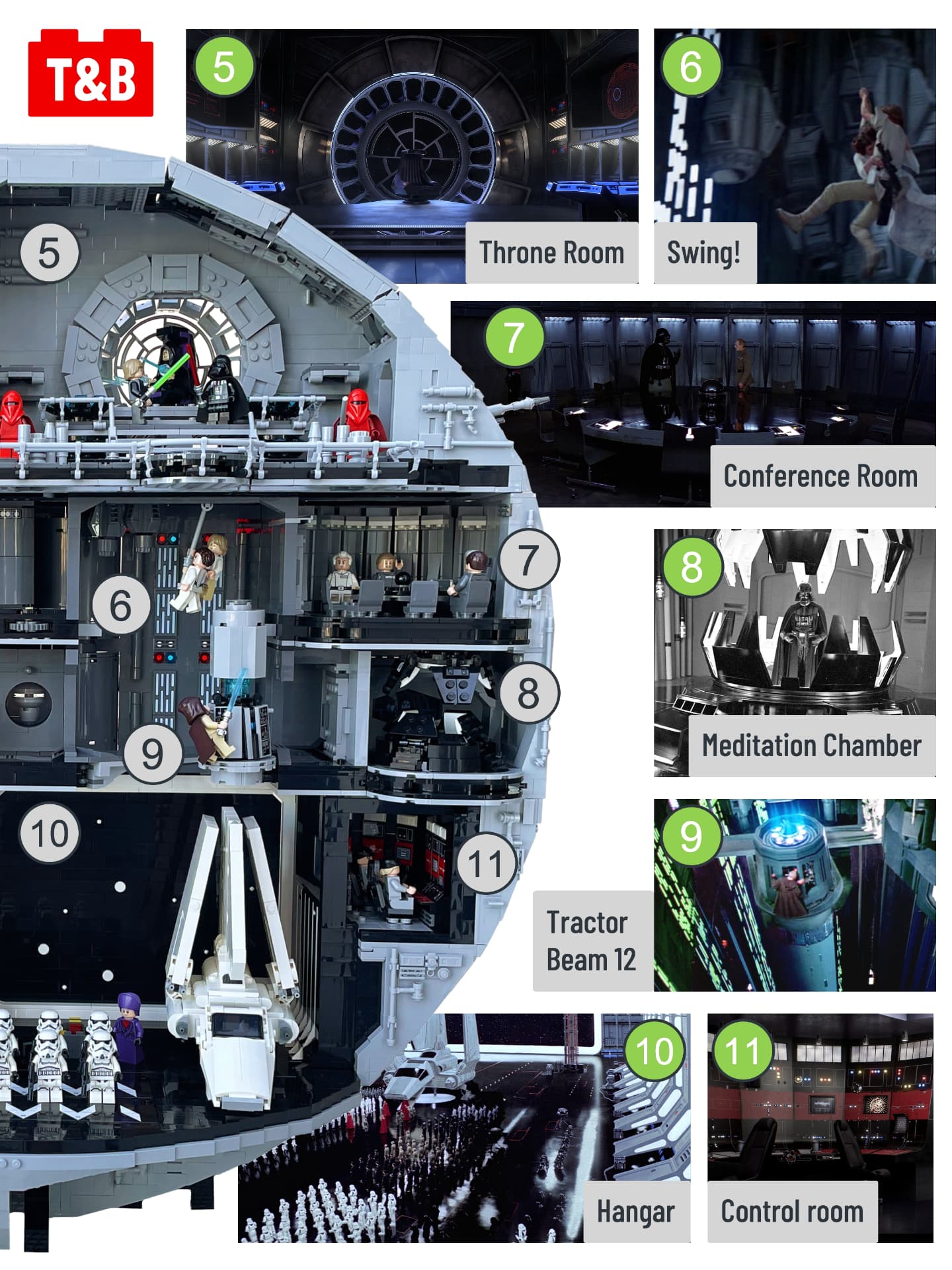 T&B

5
Throne Room

6
Swing!

7
Conference Room

8
Meditation Chamber

9
Tractor Beam 12

10
Hangar

11
Control room

5
6
7
8
9
10
11