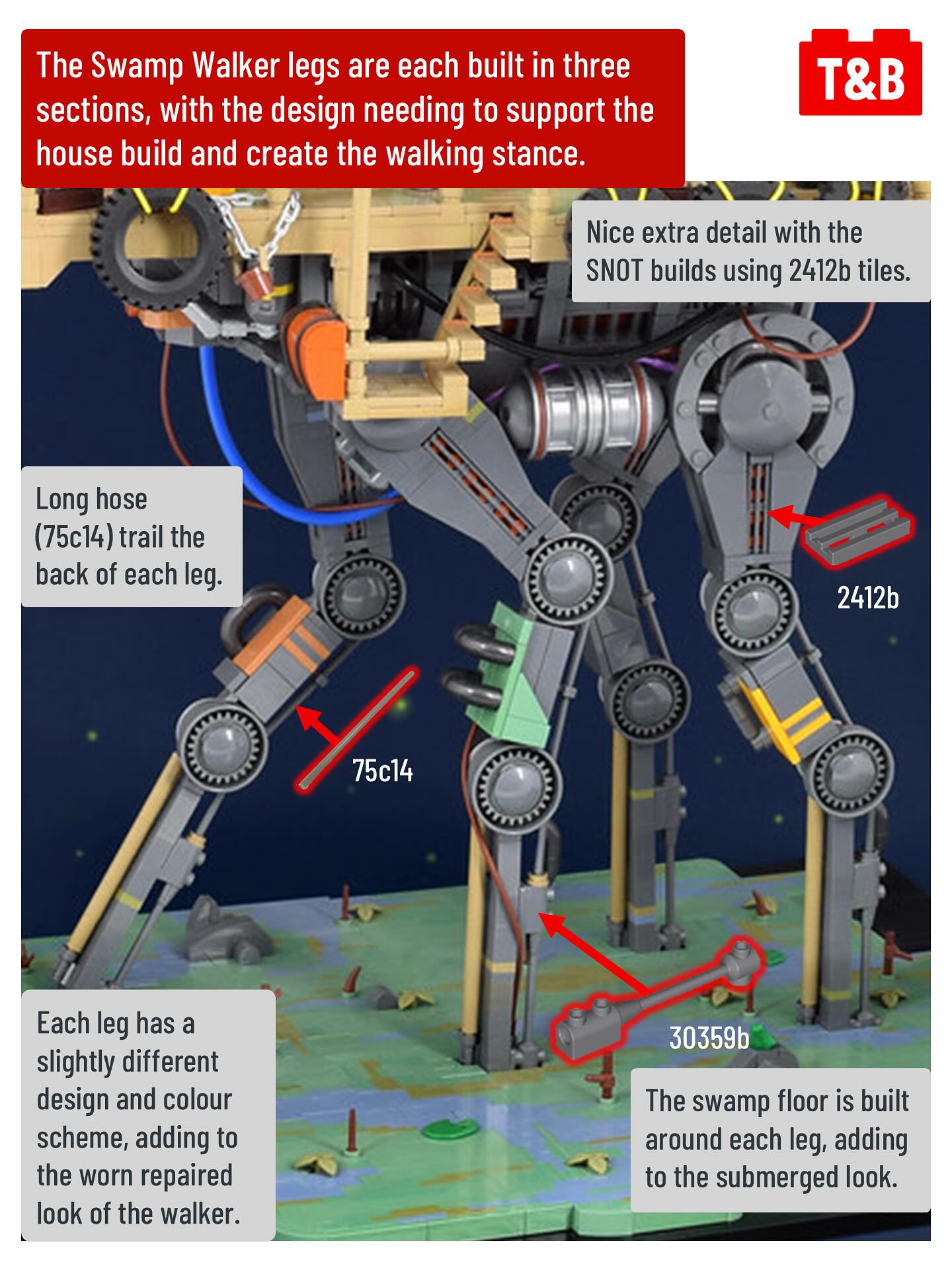 The Swamp Walker legs are each built in three sections, with the design needing to support the house build and create the walking stance.

T&B

Nice extra detail with the SNOT builds using 2412b tiles.

Long hose (75c14) trail the back of each leg.

2412b

75c14

30359b

Each leg has a slightly different design and colour scheme, adding to the worn repaired look of the walker.

The swamp floor is built around each leg, adding to the submerged look.