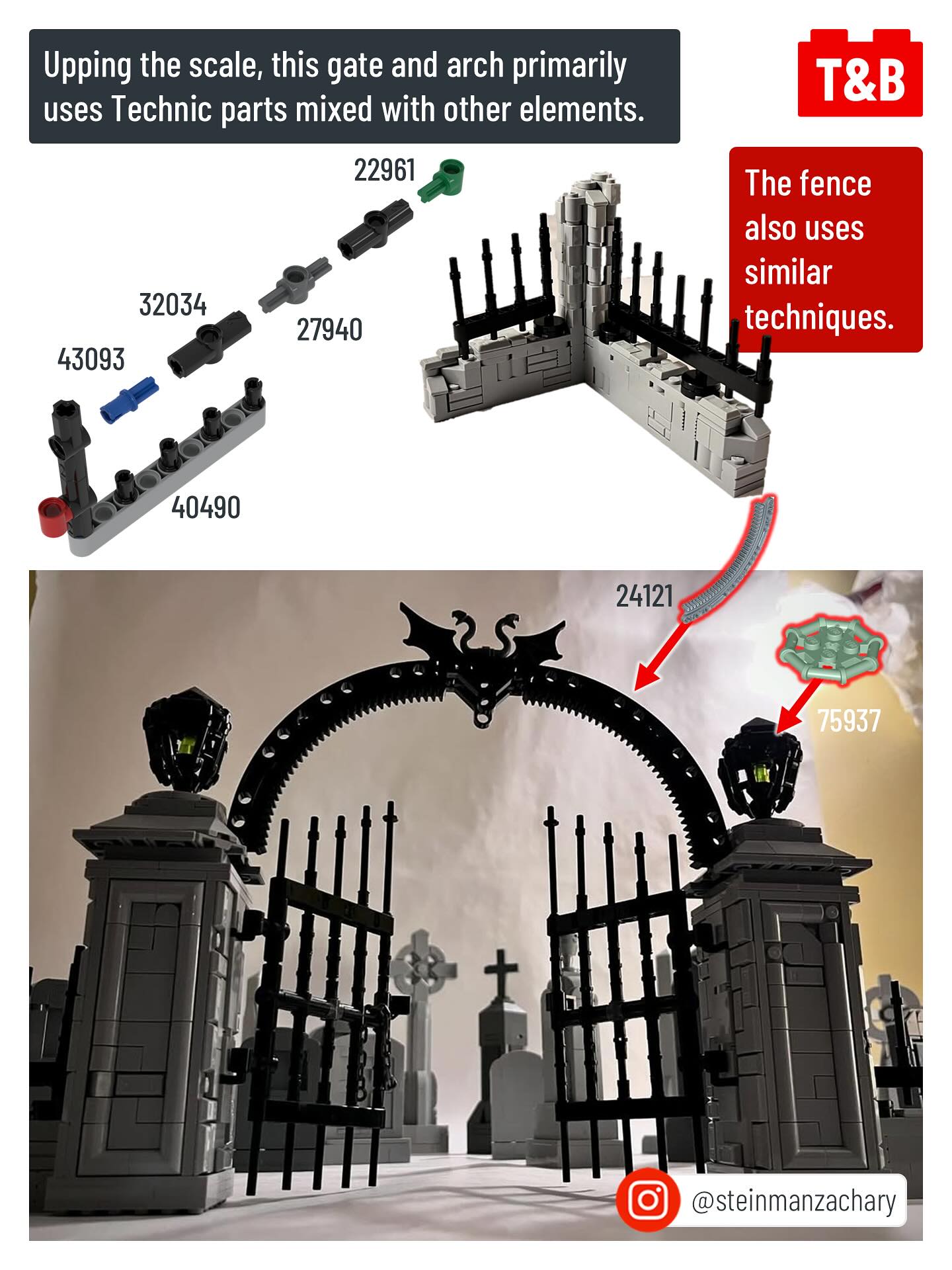 Upping the scale, this gate and arch primarily uses Technic parts mixed with other elements.

T&B

22961

32034

27940

43093

40490

The fence also uses similar techniques.

24121

75937

@steinmanzachary