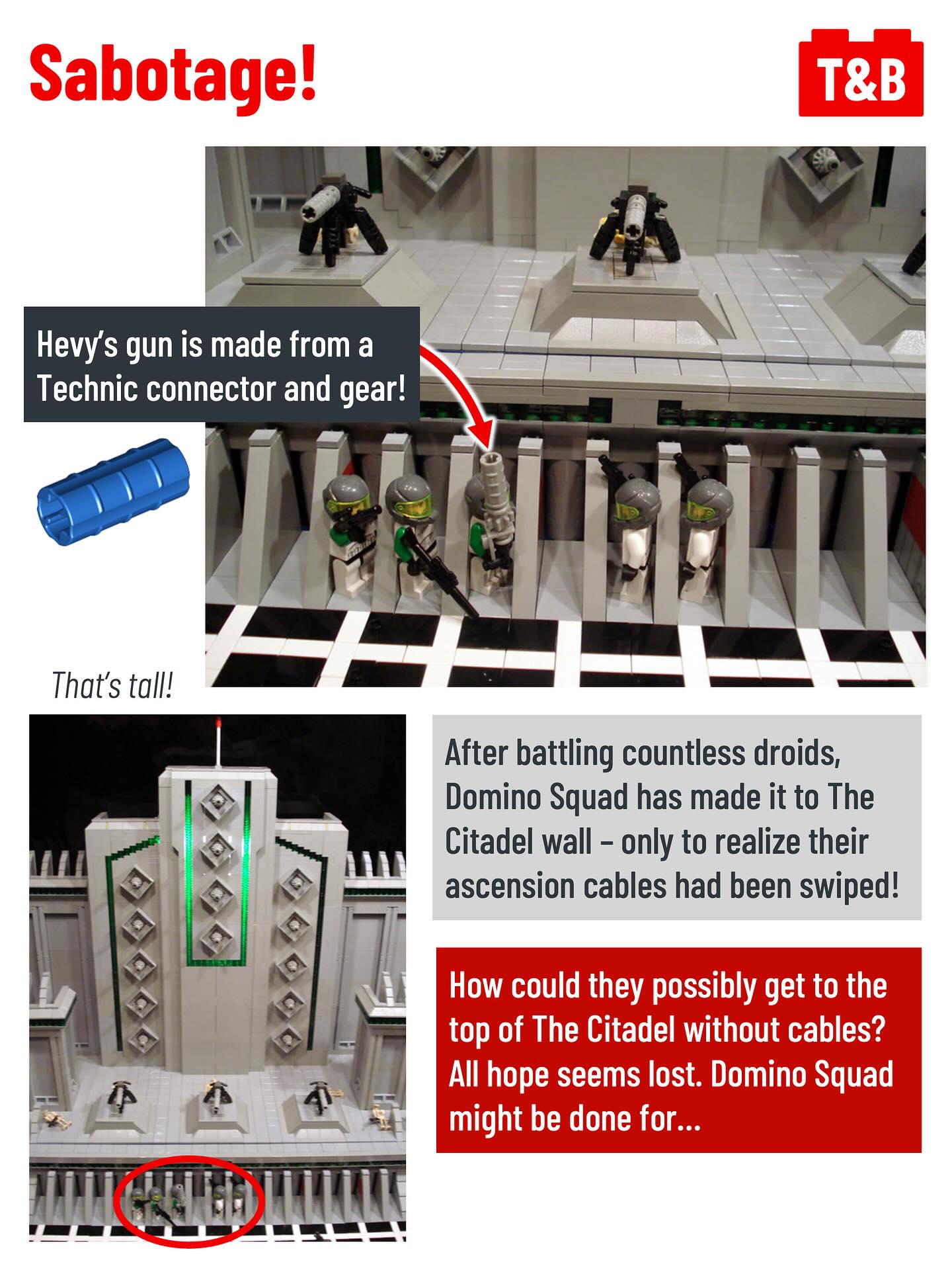 Sabotage!

T&B

Hevy's gun is made from a Technic connector and gear!

That's tall!

After battling countless droids, Domino Squad has made it to The Citadel wall – only to realize their ascension cables had been swiped!

How could they possibly get to the top of The Citadel without cables? All hope seems lost. Domino Squad might be done for...