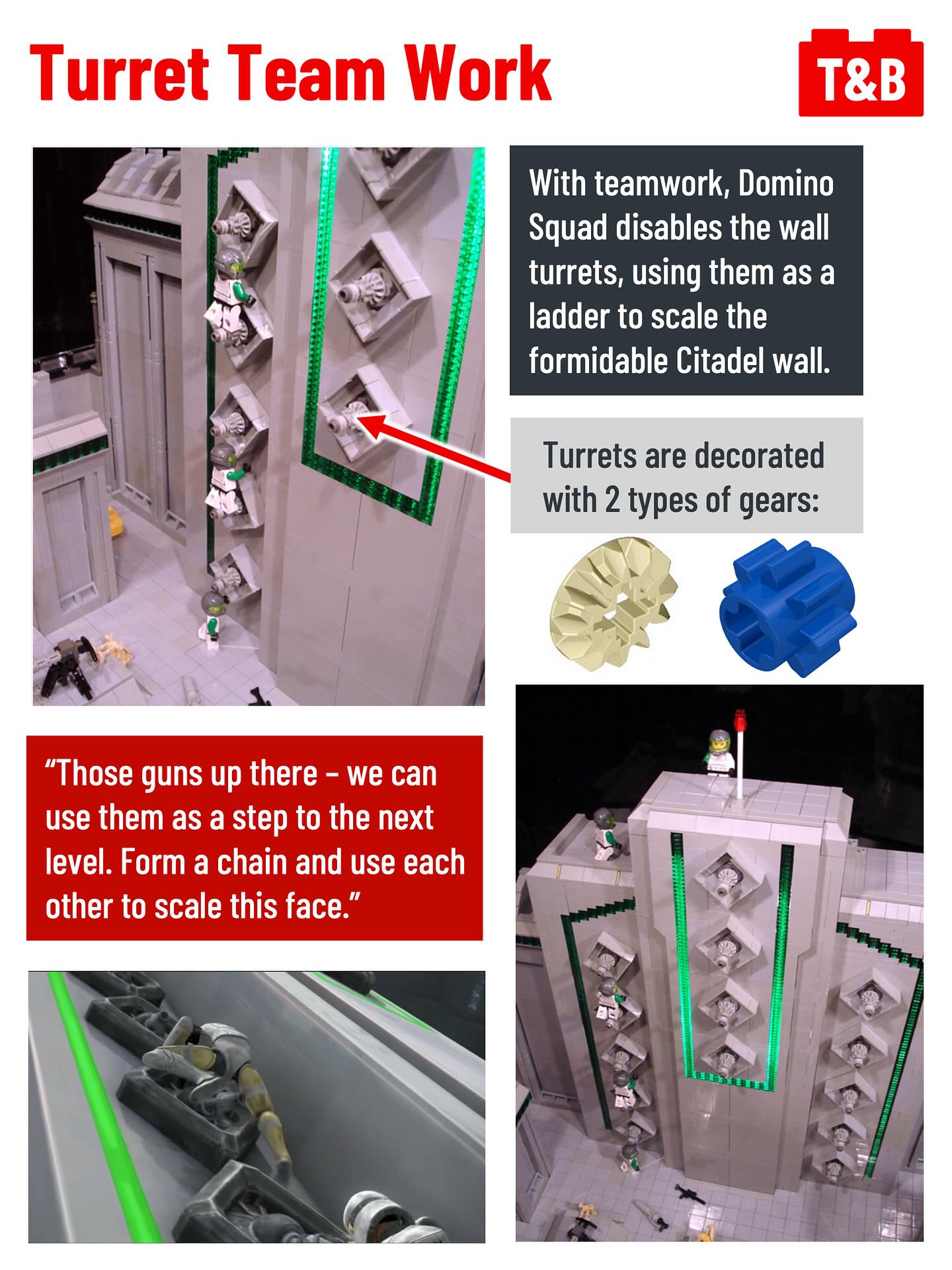 Turret Team Work

T&B

With teamwork, Domino Squad disables the wall turrets, using them as a ladder to scale the formidable Citadel wall.

Turrets are decorated with 2 types of gears:

“Those guns up there – we can use them as a step to the next level. Form a chain and use each other to scale this face.”