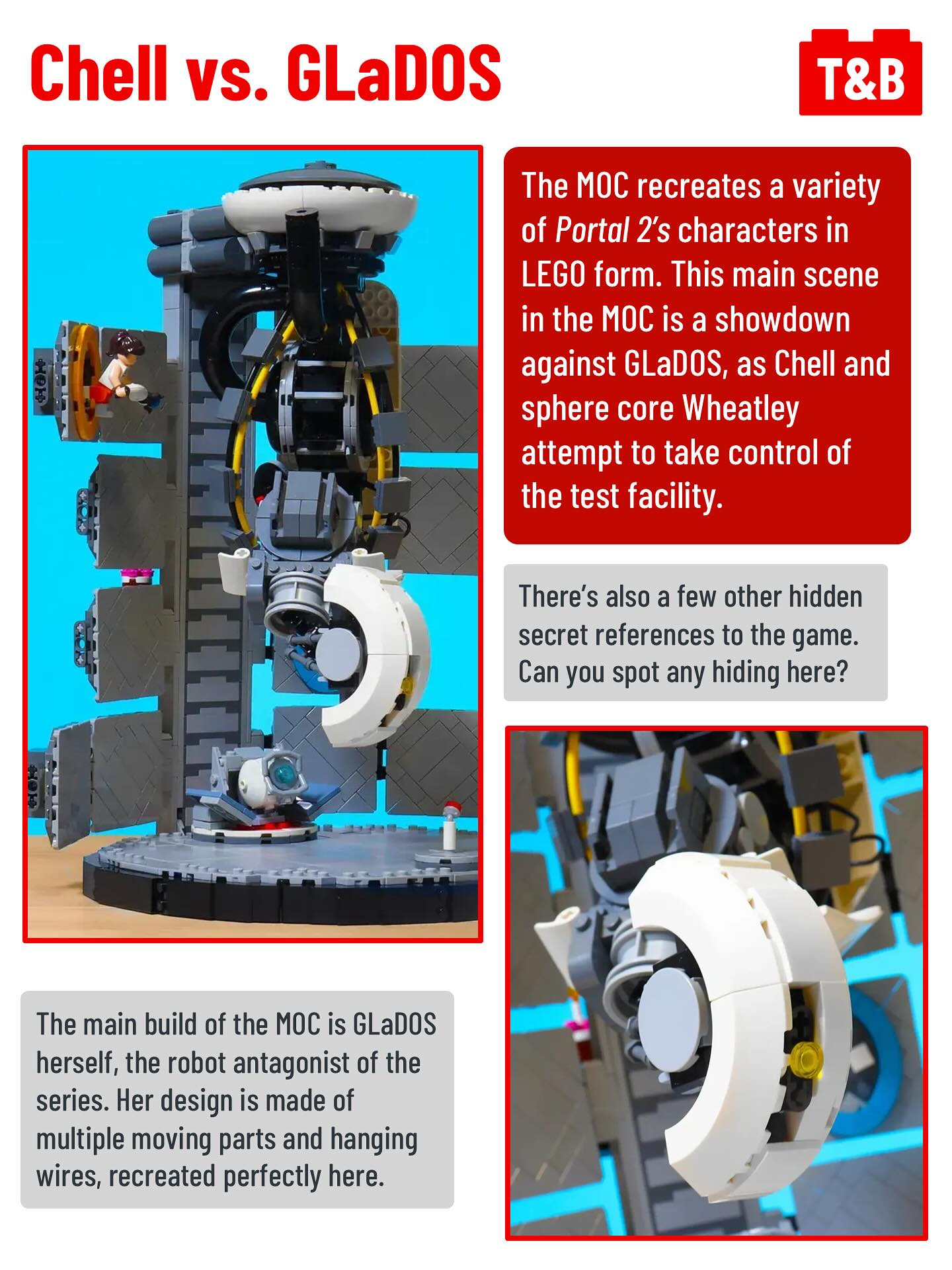 Chell vs. GLaDOS

T&B

The MOC recreates a variety of Portal 2's characters in LEGO form. This main scene in the MOC is a showdown against GLaDOS, as Chell and sphere core Wheatley attempt to take control of the test facility.

There's also a few other hidden secret references to the game. Can you spot any hiding here?

The main build of the MOC is GLaDOS herself, the robot antagonist of the series. Her design is made of multiple moving parts and hanging wires, recreated perfectly here.