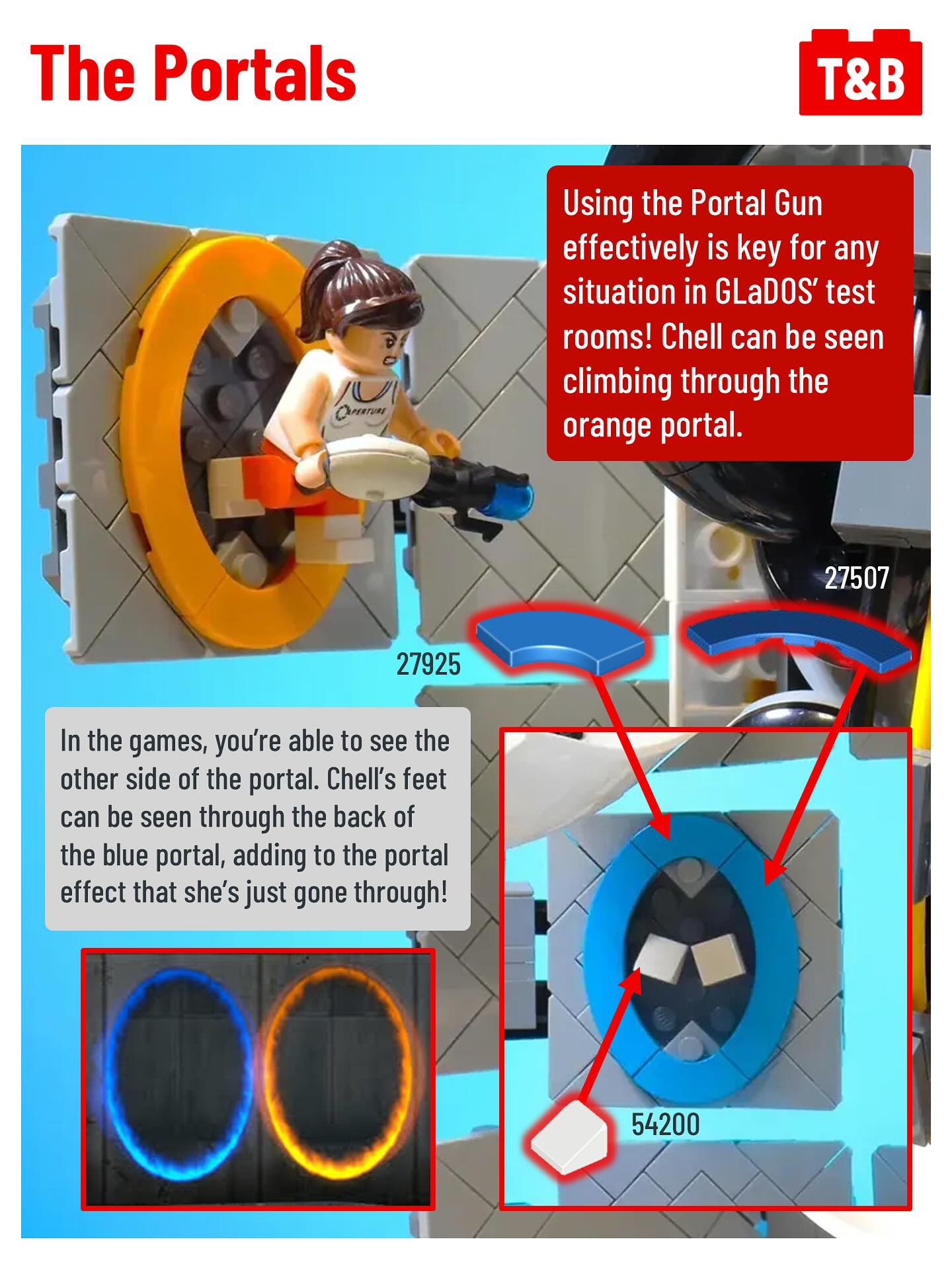 The Portals

T&B

Using the Portal Gun effectively is key for any situation in GLaDOS' test rooms! Chell can be seen climbing through the orange portal.

APERTURE

27507

27925

In the games, you're able to see the other side of the portal. Chell's feet can be seen through the back of the blue portal, adding to the portal effect that she's just gone through!

54200