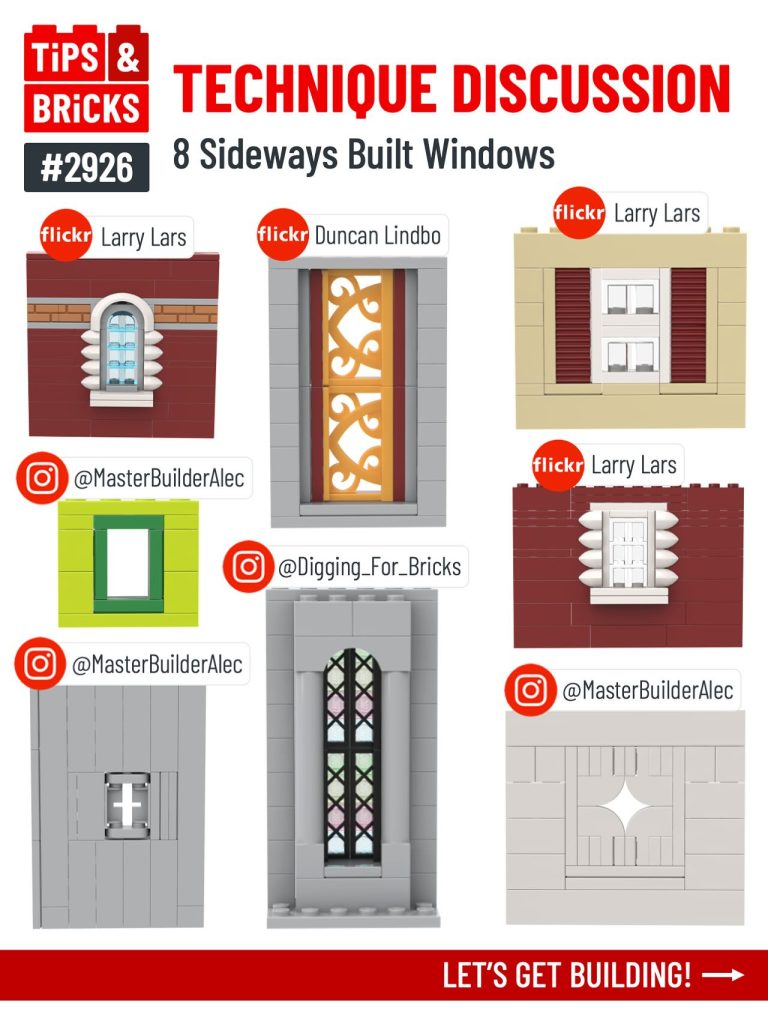 TiPS & BRiCKS
#2926
TECHNIQUE DISCUSSION
8 Sideways Built Windows

flickr Larry Lars
flickr Duncan Lindbo
flickr Larry Lars
@MasterBuilderAlec
flickr Larry Lars
@Digging_For_Bricks
@MasterBuilderAlec
@MasterBuilderAlec

LET'S GET BUILDING! →