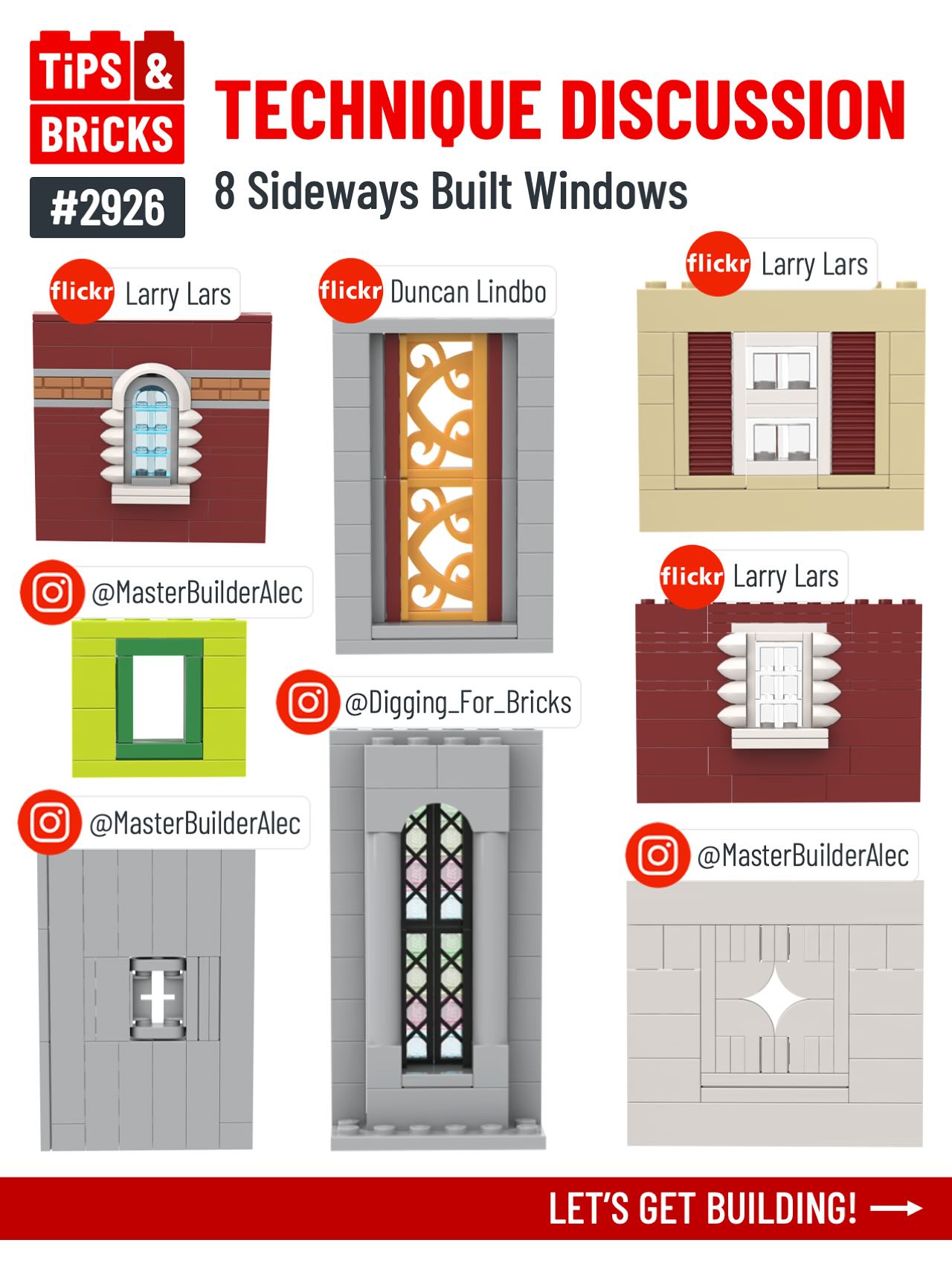 TiPS & BRiCKS
#2926

TECHNIQUE DISCUSSION
8 Sideways Built Windows

flickr Larry Lars

flickr Duncan Lindbo

flickr Larry Lars

@MasterBuilderAlec

flickr Larry Lars

@Digging_For_Bricks

@MasterBuilderAlec

@MasterBuilderAlec

LET'S GET BUILDING! →