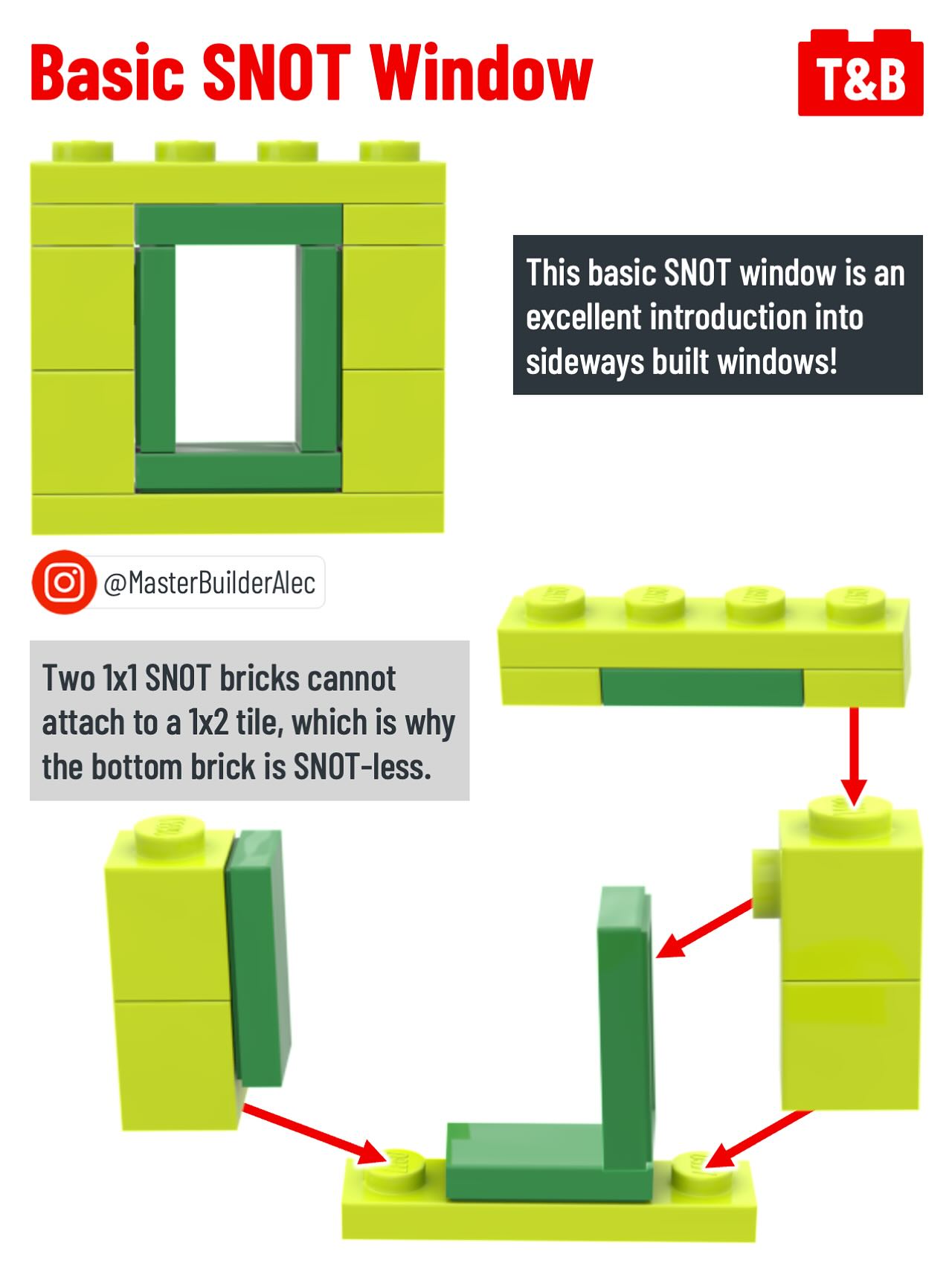 Basic SNOT Window

T&B

This basic SNOT window is an excellent introduction into sideways built windows!

@MasterBuilderAlec

Two 1x1 SNOT bricks cannot attach to a 1x2 tile, which is why the bottom brick is SNOT-less.