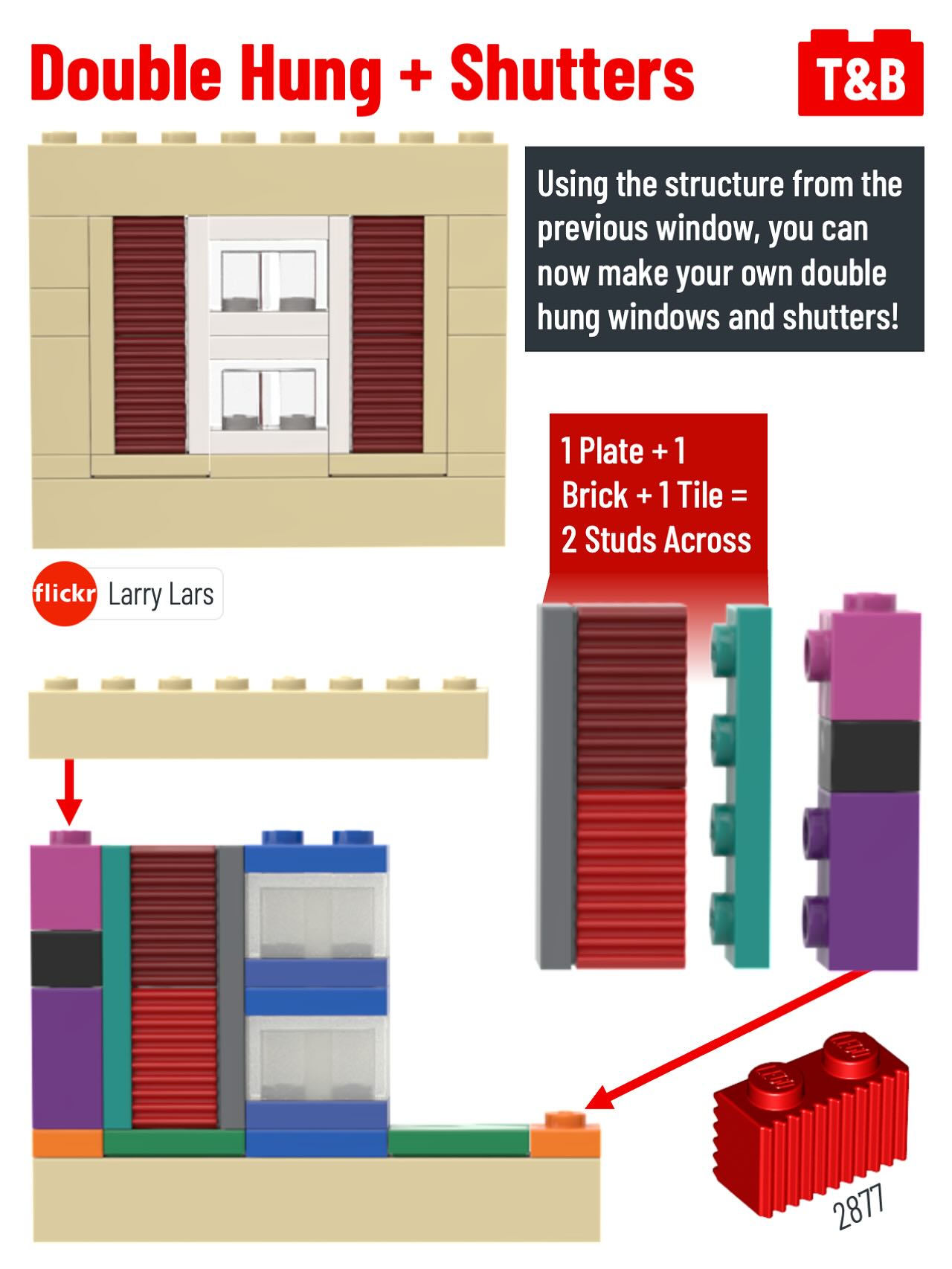 Double Hung + Shutters

T&B

Using the structure from the previous window, you can now make your own double hung windows and shutters!

1 Plate + 1 Brick + 1 Tile = 2 Studs Across

flickr Larry Lars

2877