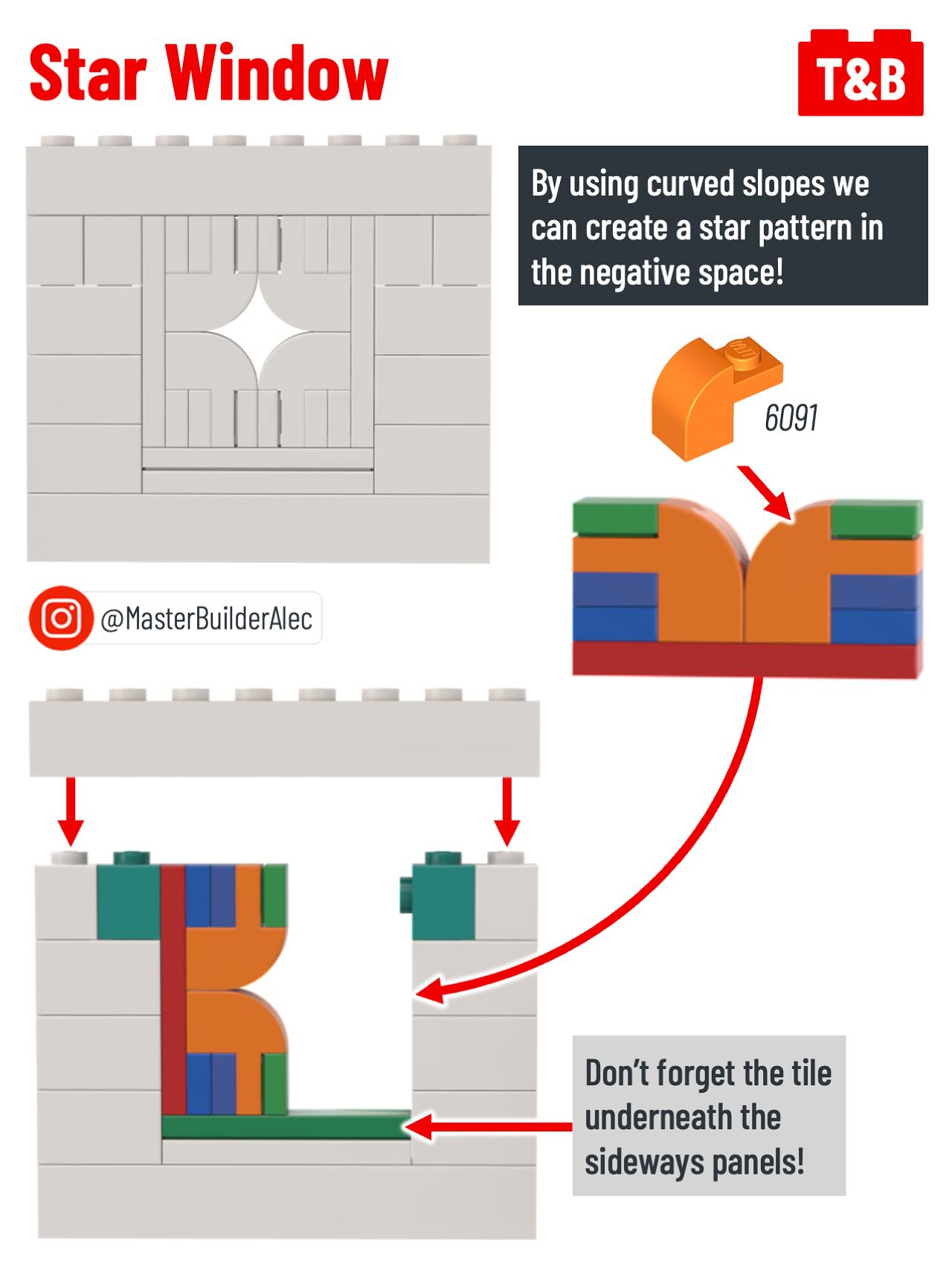 Star Window

T&B

By using curved slopes we can create a star pattern in the negative space!

6091

@MasterBuilderAlec

Don't forget the tile underneath the sideways panels!