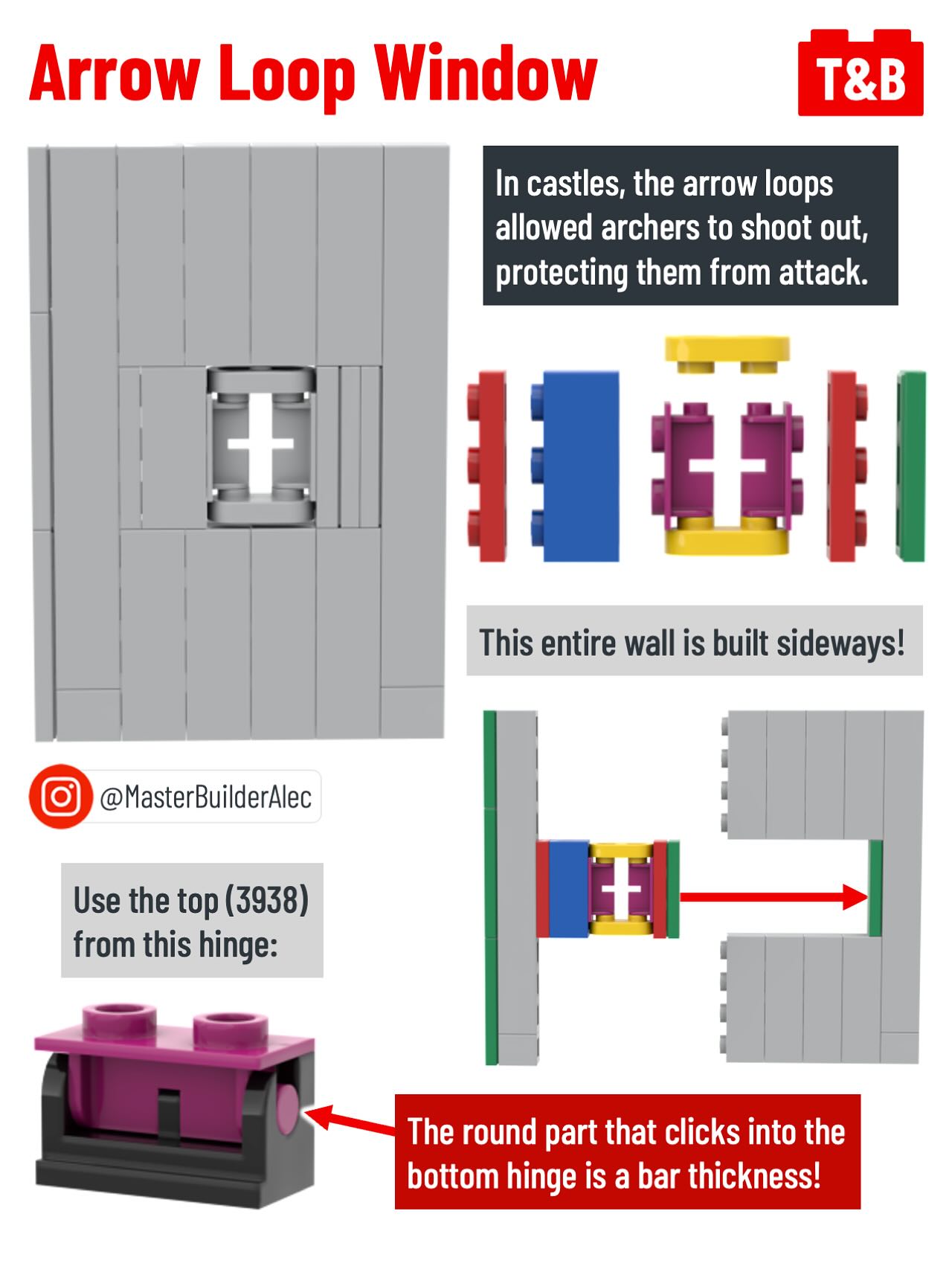 Arrow Loop Window

T&B

In castles, the arrow loops allowed archers to shoot out, protecting them from attack.

This entire wall is built sideways!

@MasterBuilderAlec

Use the top (3938) from this hinge:

The round part that clicks into the bottom hinge is a bar thickness!